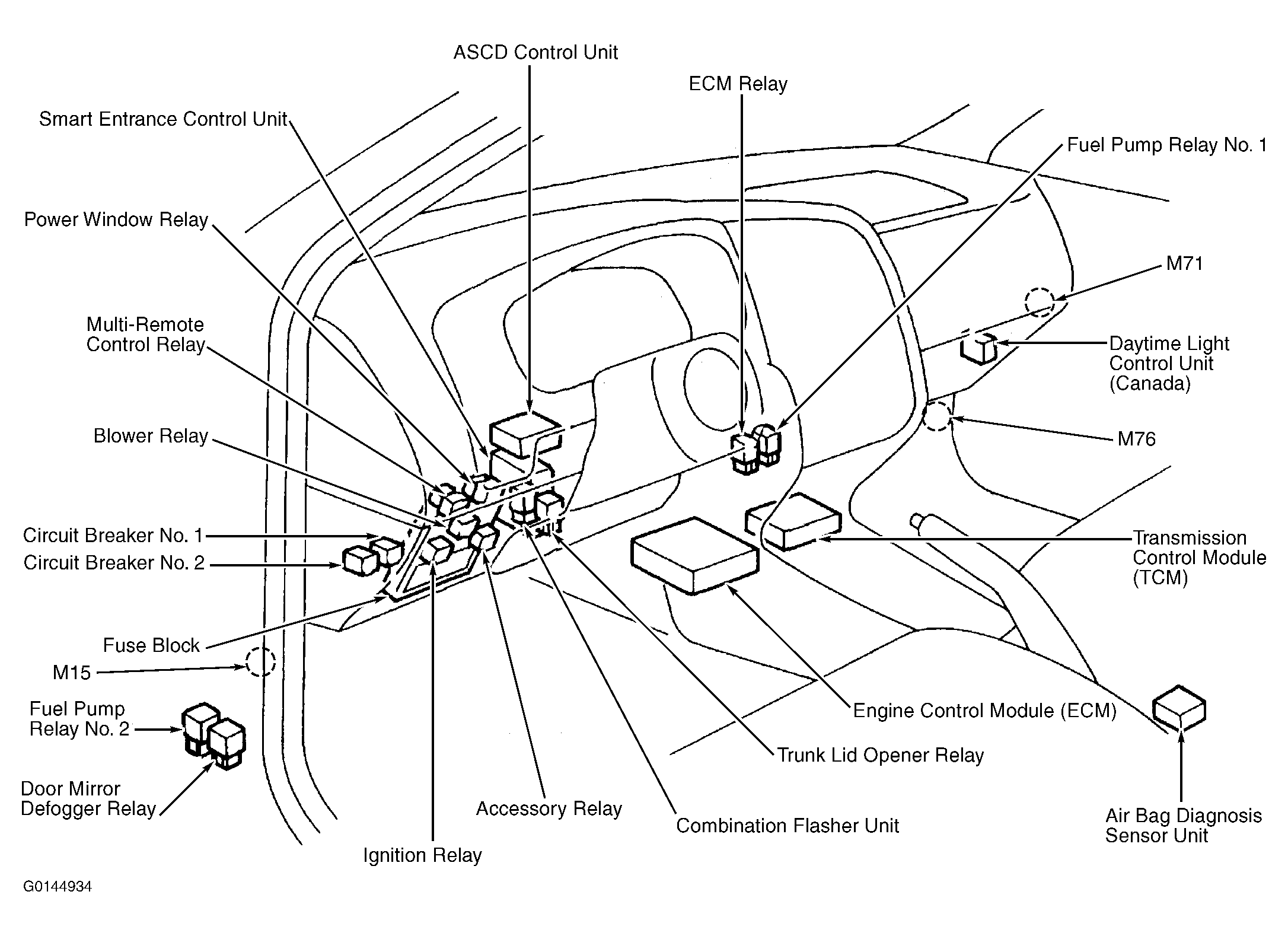 ASCD Control Unit

ECM Relay

Smart Entrance Control Unit

Fuel Pump Relay No. 1

Power Window Relay

M71

Multi-Remote Control Relay

Daytime Light Control Unit (Canada)

Blower Relay

M76

Circuit Breaker No. 1

Circuit Breaker No. 2

Transmission Control Module (TCM)

Fuse Block

M15

Fuel Pump Relay No. 2

Engine Control Module (ECM)

Trunk Lid Opener Relay

Door Mirror Defogger Relay

Accessory Relay

Combination Flasher Unit

Air Bag Diagnosis Sensor Unit

Ignition Relay

G0144934