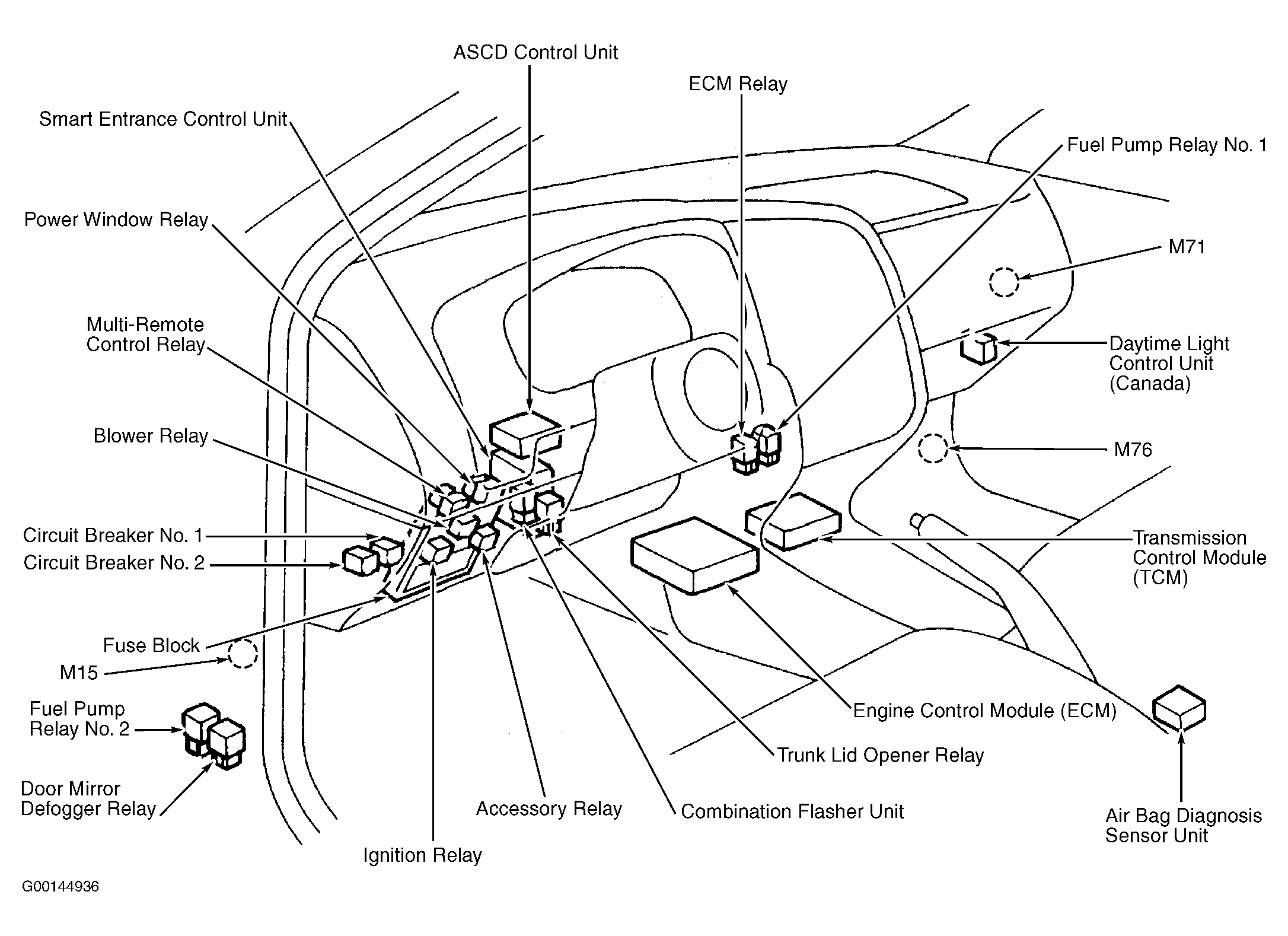 ASCD Control Unit

ECM Relay

Smart Entrance Control Unit

Fuel Pump Relay No. 1

Power Window Relay

M71

Multi-Remote Control Relay

Daytime Light Control Unit (Canada)

Blower Relay

M76

Circuit Breaker No. 1

Circuit Breaker No. 2

Transmission Control Module (TCM)

Fuse Block

M15

Fuel Pump Relay No. 2

Engine Control Module (ECM)

Trunk Lid Opener Relay

Door Mirror Defogger Relay

Accessory Relay

Combination Flasher Unit

Air Bag Diagnosis Sensor Unit

Ignition Relay

G00144936