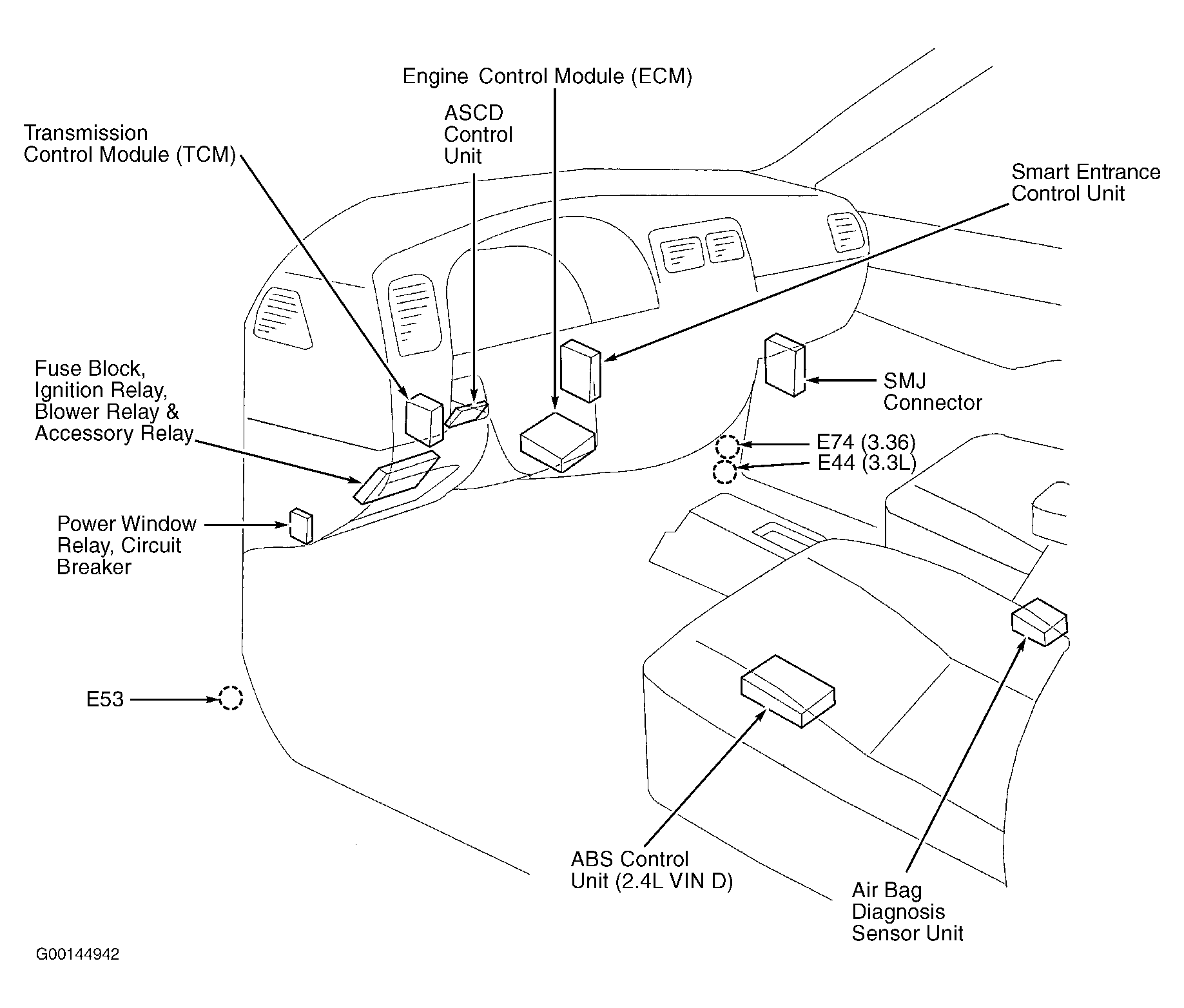 Engine Control Module (ECM)

ASCD Control Unit

Transmission Control Module (TCM)

Smart Entrance Control Unit

Fuse Block, Ignition Relay, Blower Relay & Accessory Relay

SMJ Connector

E74 (3.36)

E44 (3.3L)

Power Window Relay, Circuit Breaker

E53

ABS Control Unit (2.4L VIN D)

Air Bag Diagnosis Sensor Unit

G00144942