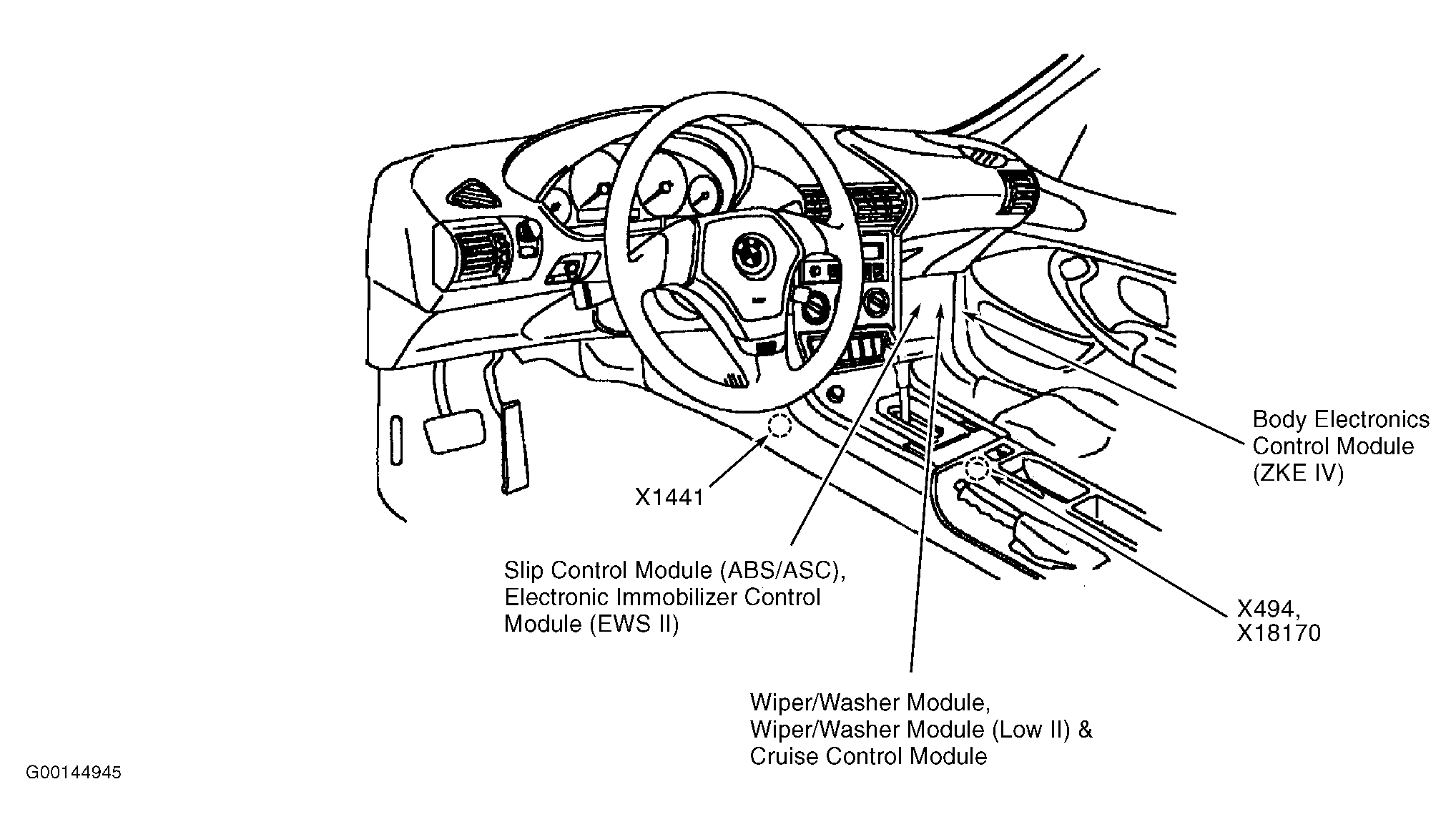 Body Electronics Control Module (ZKE IV)

X1441

Slip Control Module (ABS/ASC), Electronic Immobilizer Control Module (EWS II)

X494, X18170

Wiper/Washer Module, Wiper/Washer Module (Low II) & Cruise Control Module

G00144945