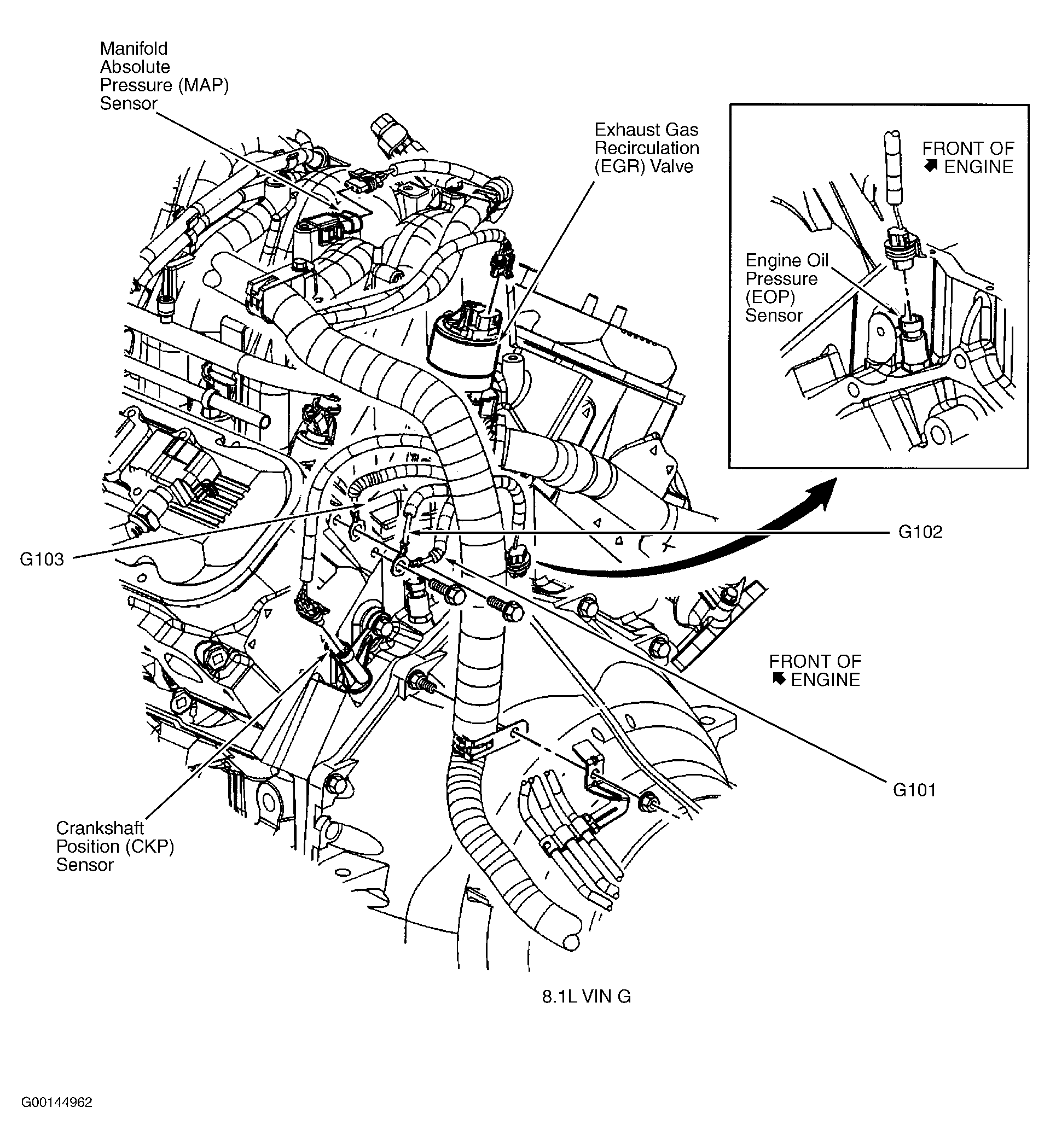 Manifold Absolute Pressure (MAP) Sensor

Exhaust Gas Recirculation (EGR) Valve

FRONT OF ENGINE

Engine Oil Pressure (EOP) Sensor

G102

G103

FRONT OF ENGINE

G101

Crankshaft Position (CKP) Sensor

8.1L VIN G

G00144962