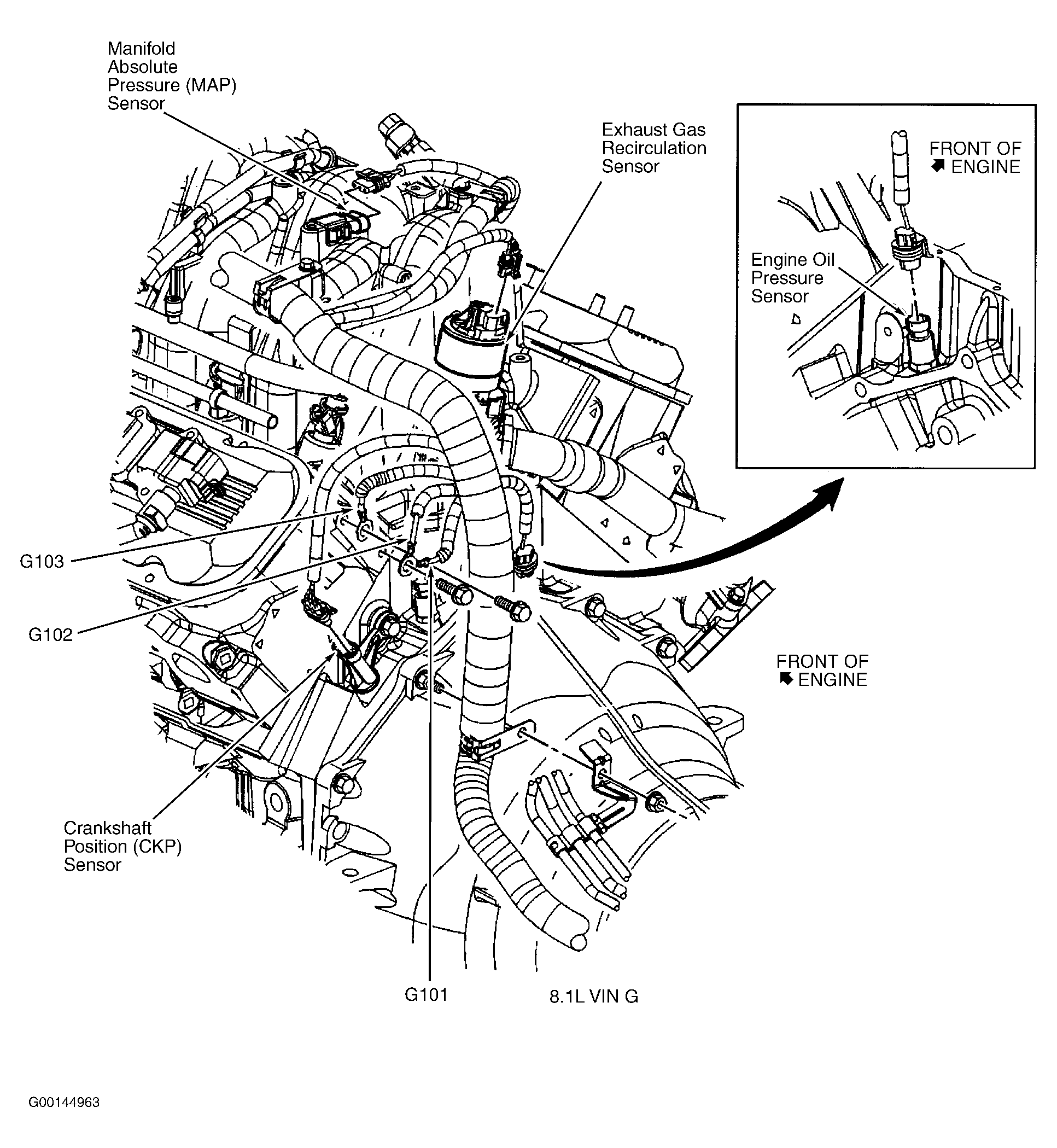 Manifold Absolute Pressure (MAP) Sensor

Exhaust Gas Recirculation Sensor

FRONT OF ENGINE

Engine Oil Pressure Sensor

G103

G102

FRONT OF ENGINE

Crankshaft Position (CKP) Sensor

G101

8.1L VIN G

G00144963