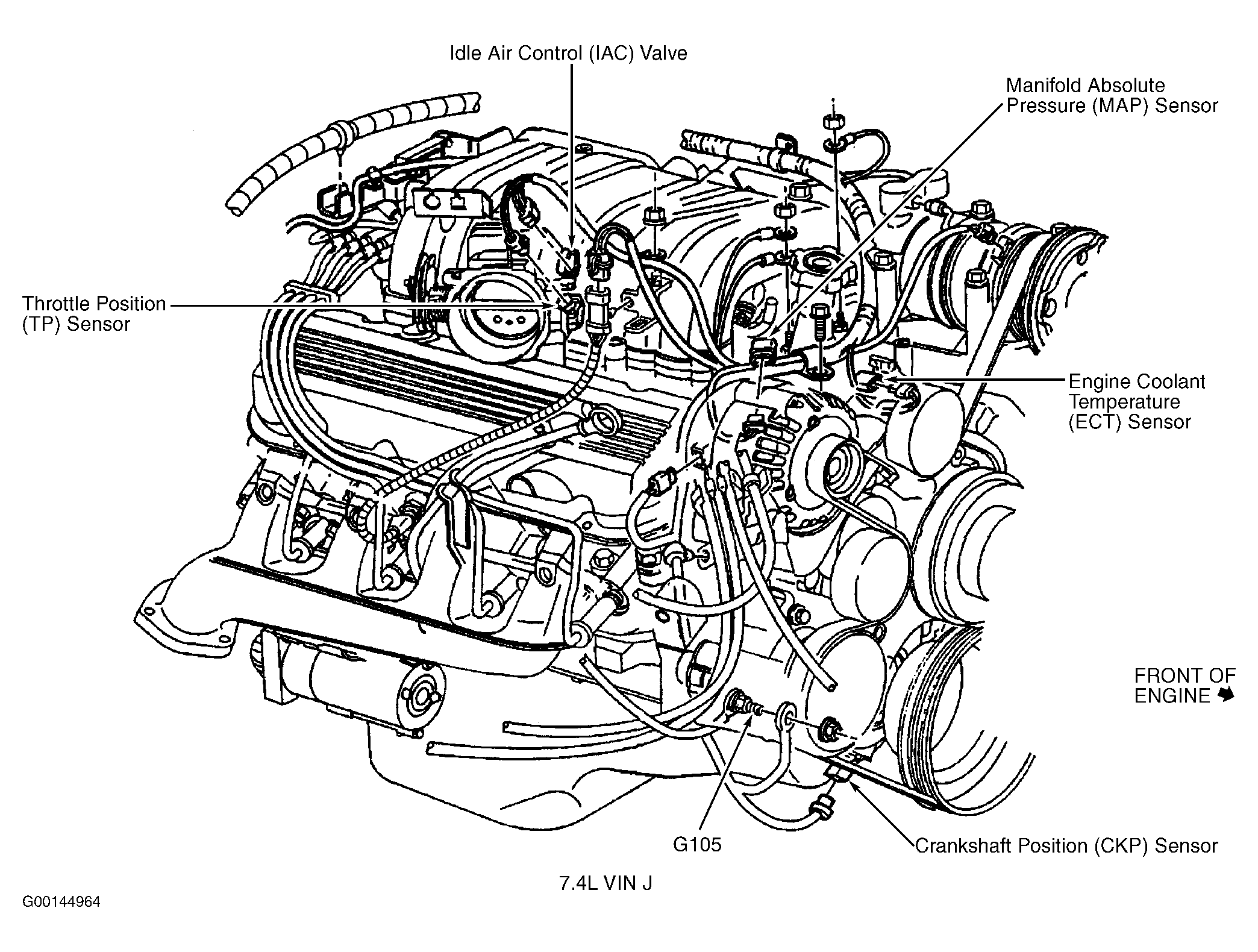 Idle Air Control (IAC) Valve

Manifold Absolute Pressure (MAP) Sensor

Throttle Position (TP) Sensor

Engine Coolant Temperature (ECT) Sensor

FRONT OF ENGINE

G105

Crankshaft Position (CKP) Sensor

7.4L VIN J

G00144964