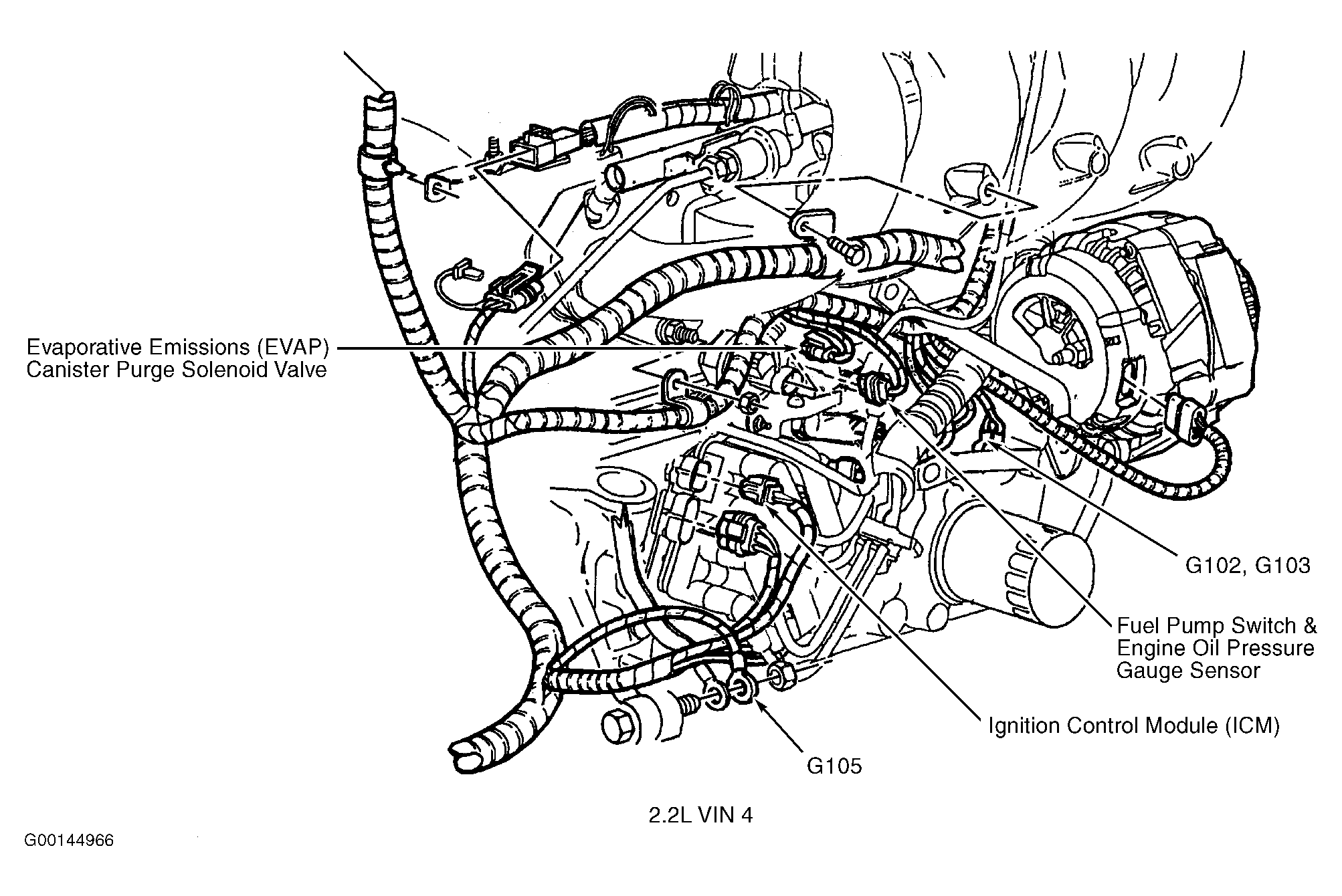 Evaporative Emissions (EVAP) Canister Purge Solenoid Valve

G102, G103

Fuel Pump Switch & Engine Oil Pressure Gauge Sensor

Ignition Control Module (ICM)

G105

2.2L VIN 4

G00144966