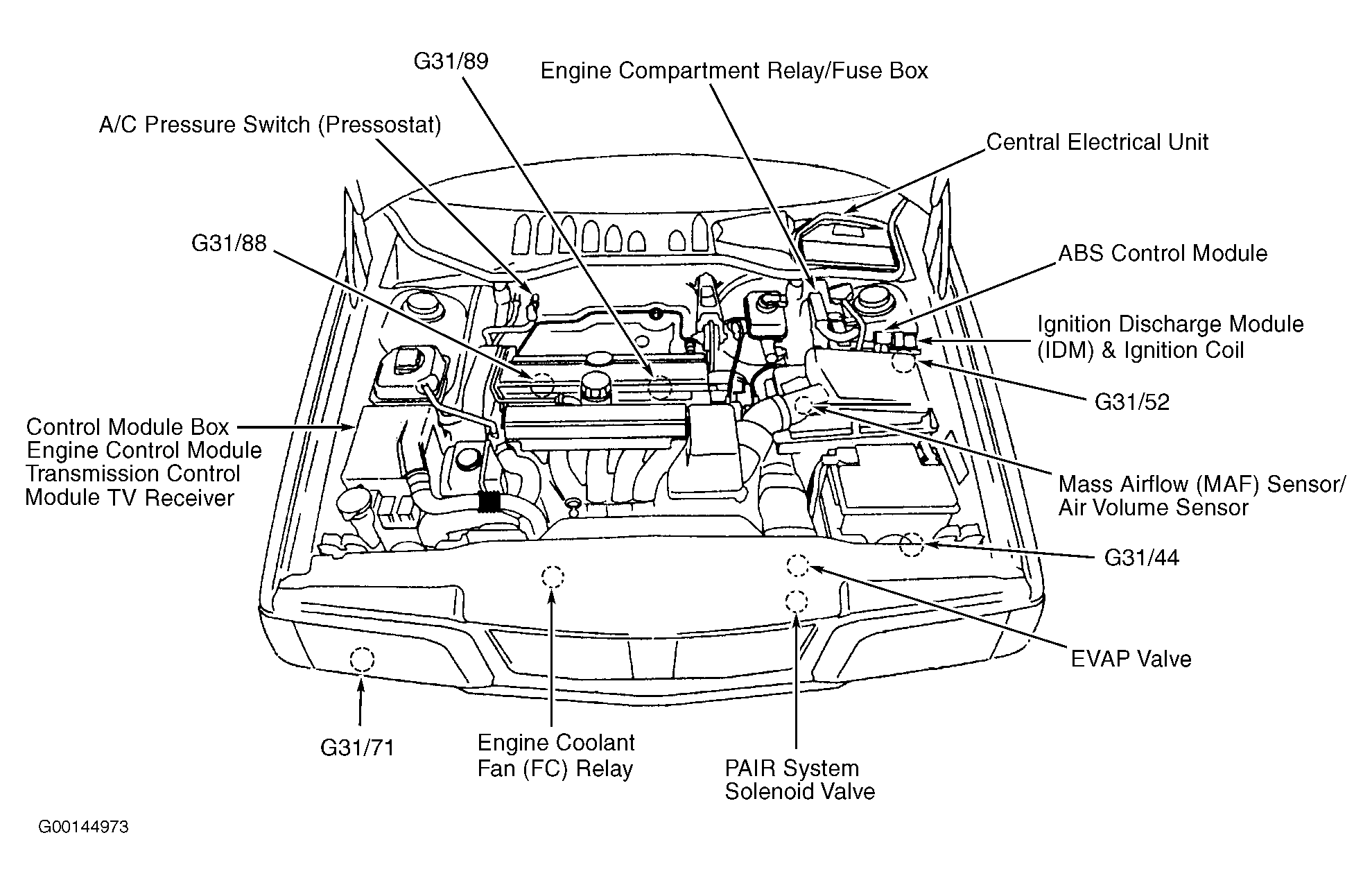 G31/89

Engine Compartment Relay/Fuse Box

A/C Pressure Switch (Pressostat)

Central Electrical Unit

G31/88

ABS Control Module

Ignition Discharge Module (IDM) & Ignition Coil

G31/52

Control Module Box
Engine Control Module
Transmission Control
Module TV Receiver

Mass Airflow (MAF) Sensor/
Air Volume Sensor

G31/44

EVAP Valve

G31/71

Engine Coolant
Fan (FC) Relay

PAIR System
Solenoid Valve

G00144973