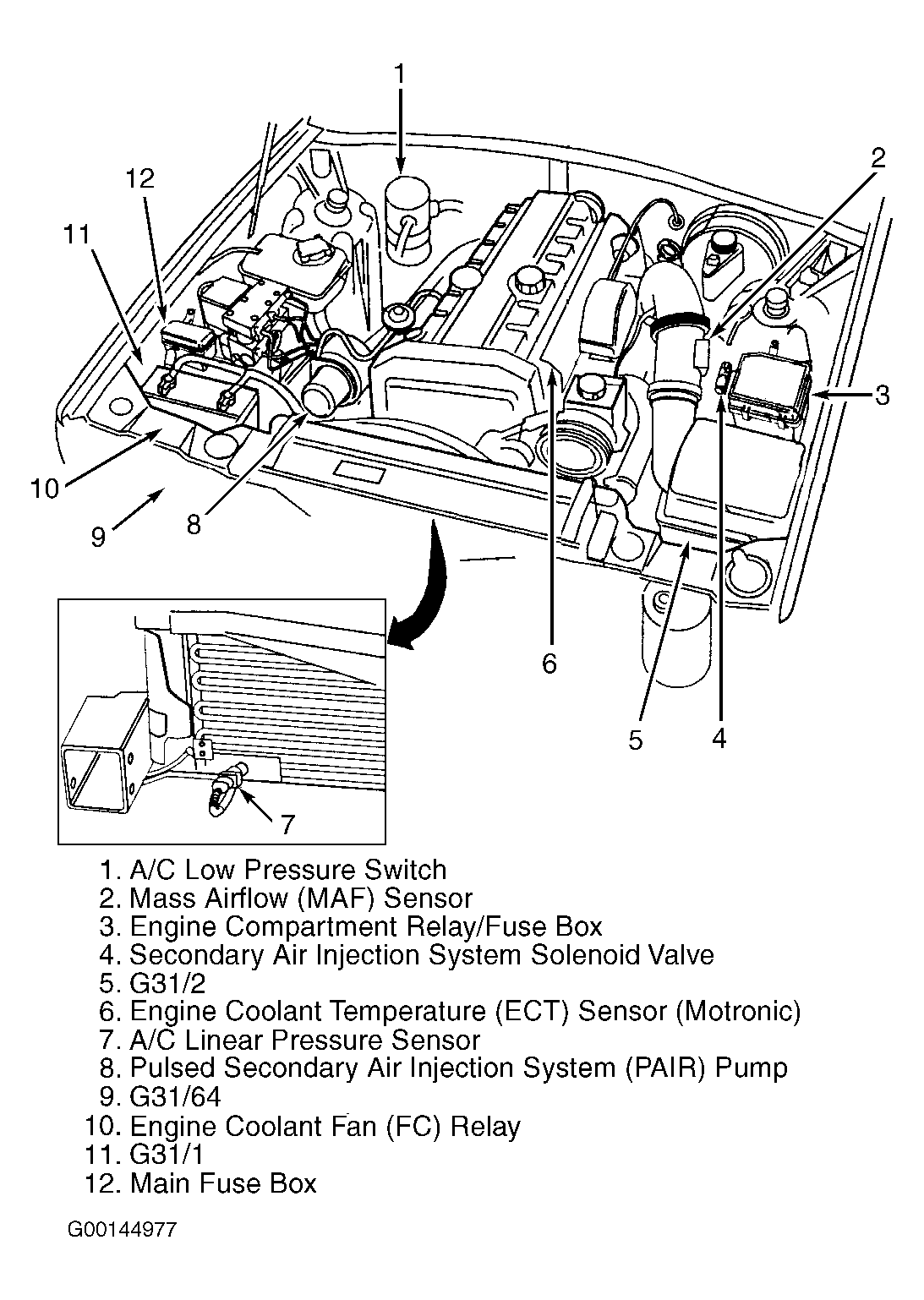 1
2
12
11
3
10
9
8
6
5
4
7

1. A/C Low Pressure Switch
2. Mass Airflow (MAF) Sensor
3. Engine Compartment Relay/Fuse Box
4. Secondary Air Injection System Solenoid Valve
5. G31/2
6. Engine Coolant Temperature (ECT) Sensor (Motronic)
7. A/C Linear Pressure Sensor
8. Pulsed Secondary Air Injection System (PAIR) Pump
9. G31/64
10. Engine Coolant Fan (FC) Relay
11. G31/1
12. Main Fuse Box

G00144977