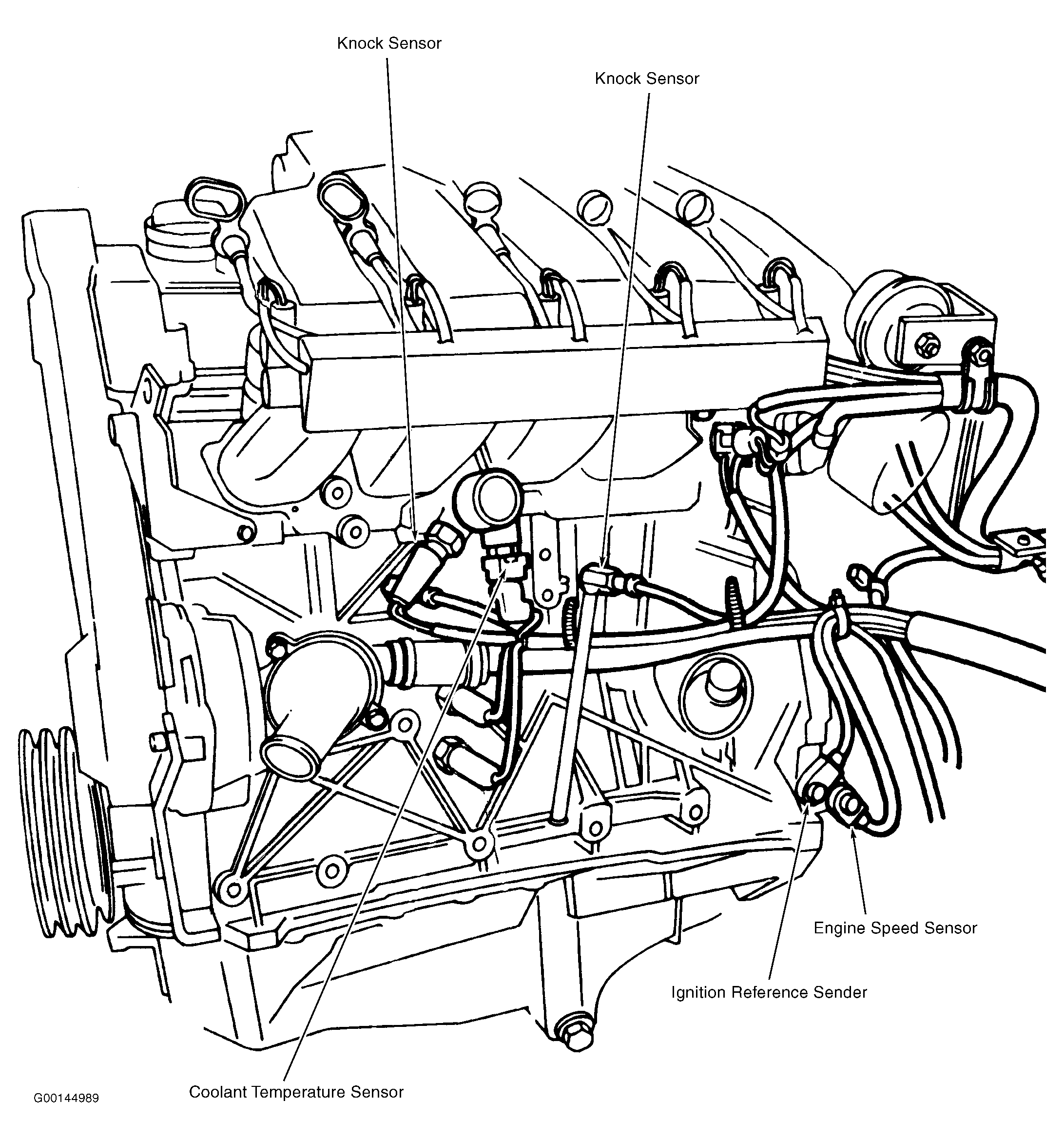 Knock Sensor

Knock Sensor

Engine Speed Sensor

Ignition Reference Sender

Coolant Temperature Sensor

G00144989