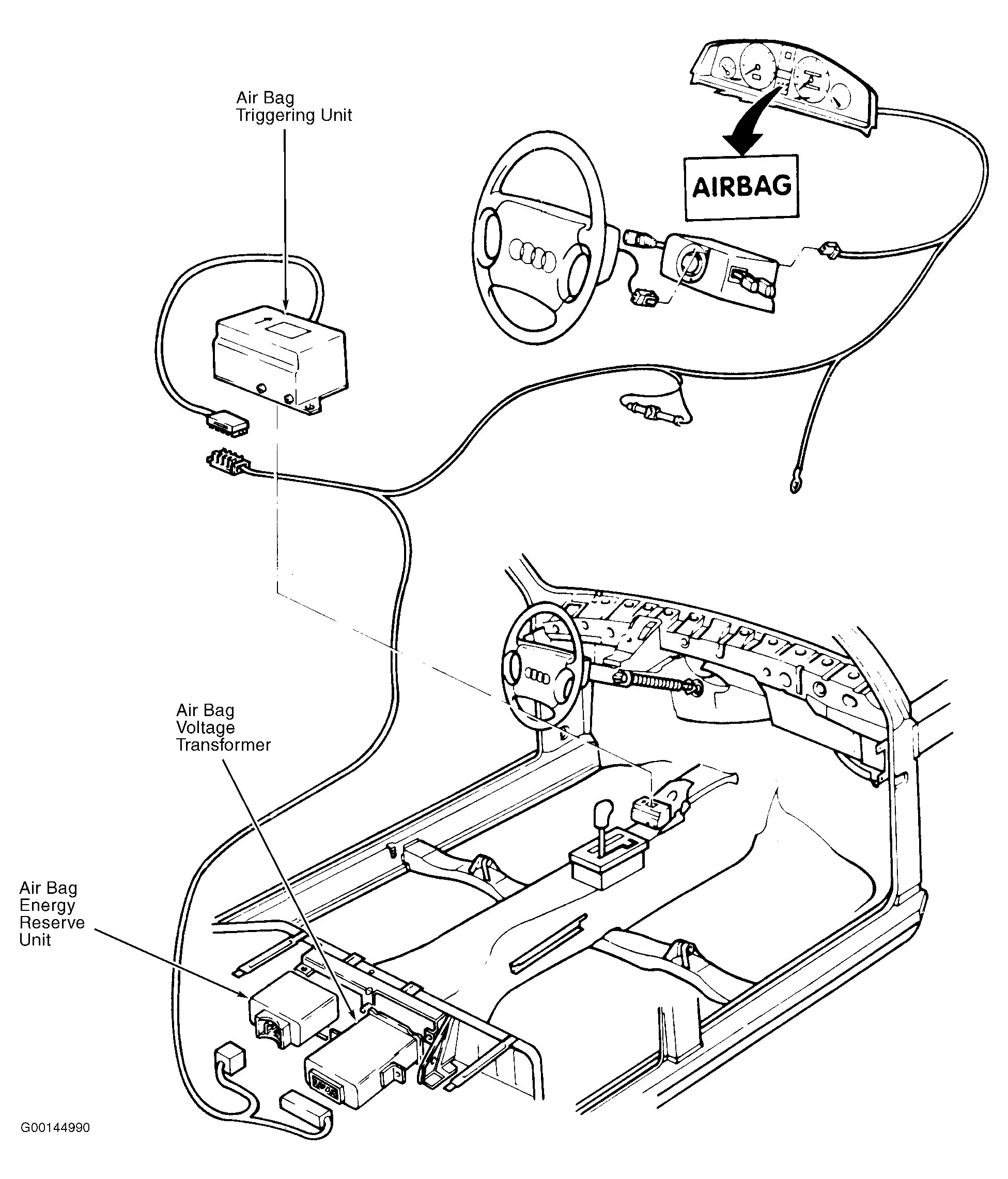 Air Bag Triggering Unit

AIRBAG

Air Bag Voltage Transformer

Air Bag Energy Reserve Unit

G00144990