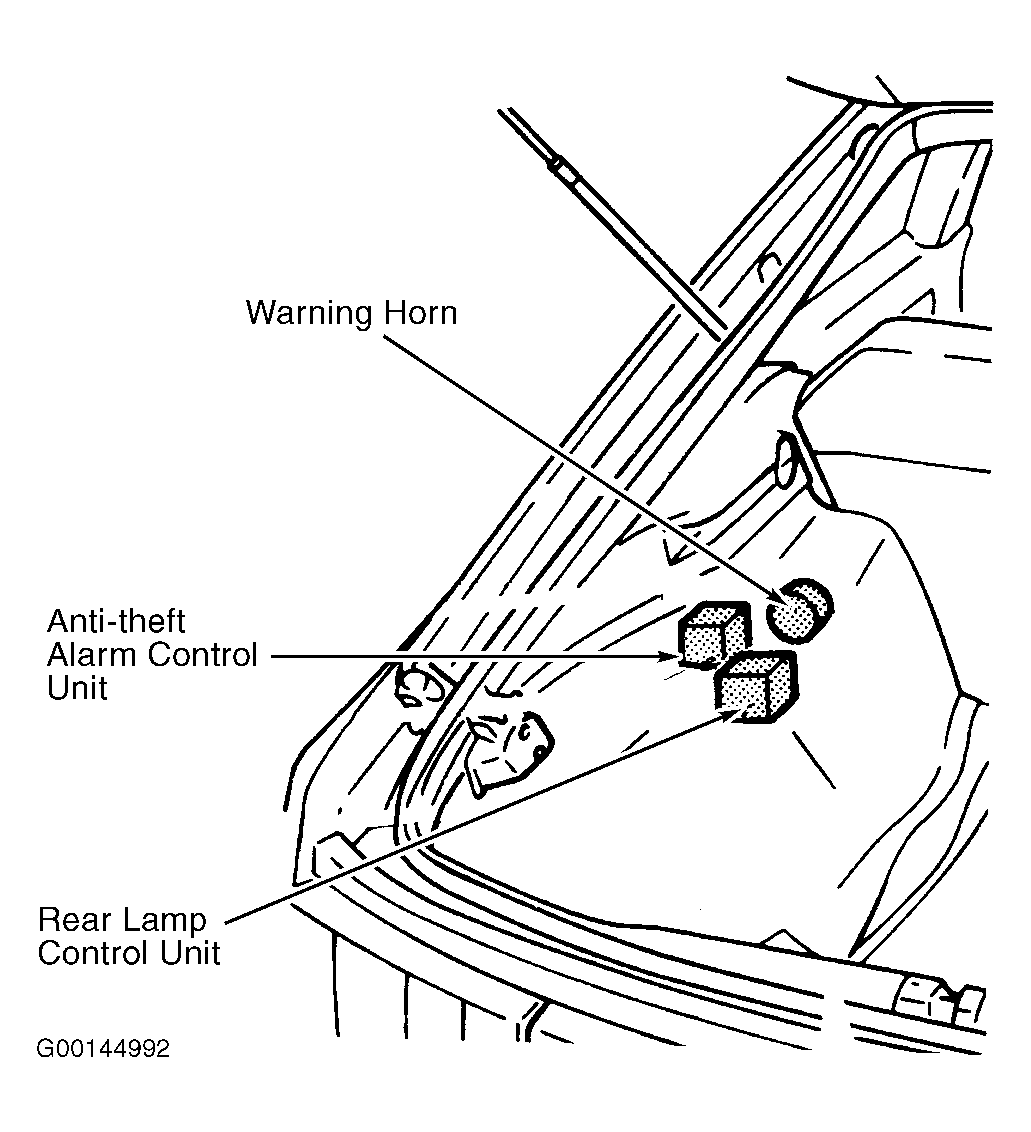 Warning Horn

Anti-theft
Alarm Control
Unit

Rear Lamp
Control Unit

G00144992