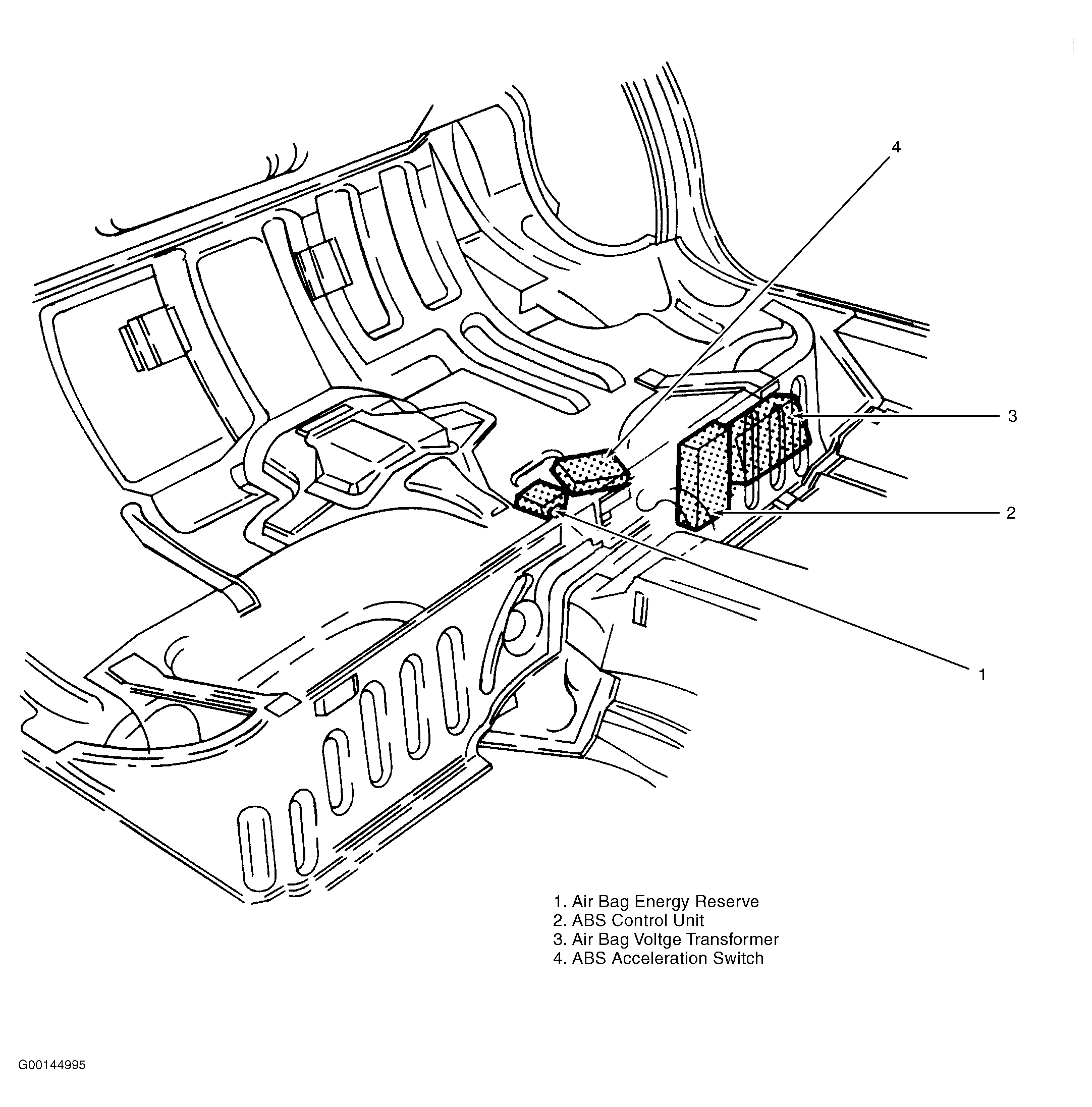 4

3

2

1

1. Air Bag Energy Reserve
2. ABS Control Unit
3. Air Bag Voltge Transformer
4. ABS Acceleration Switch

G00144995