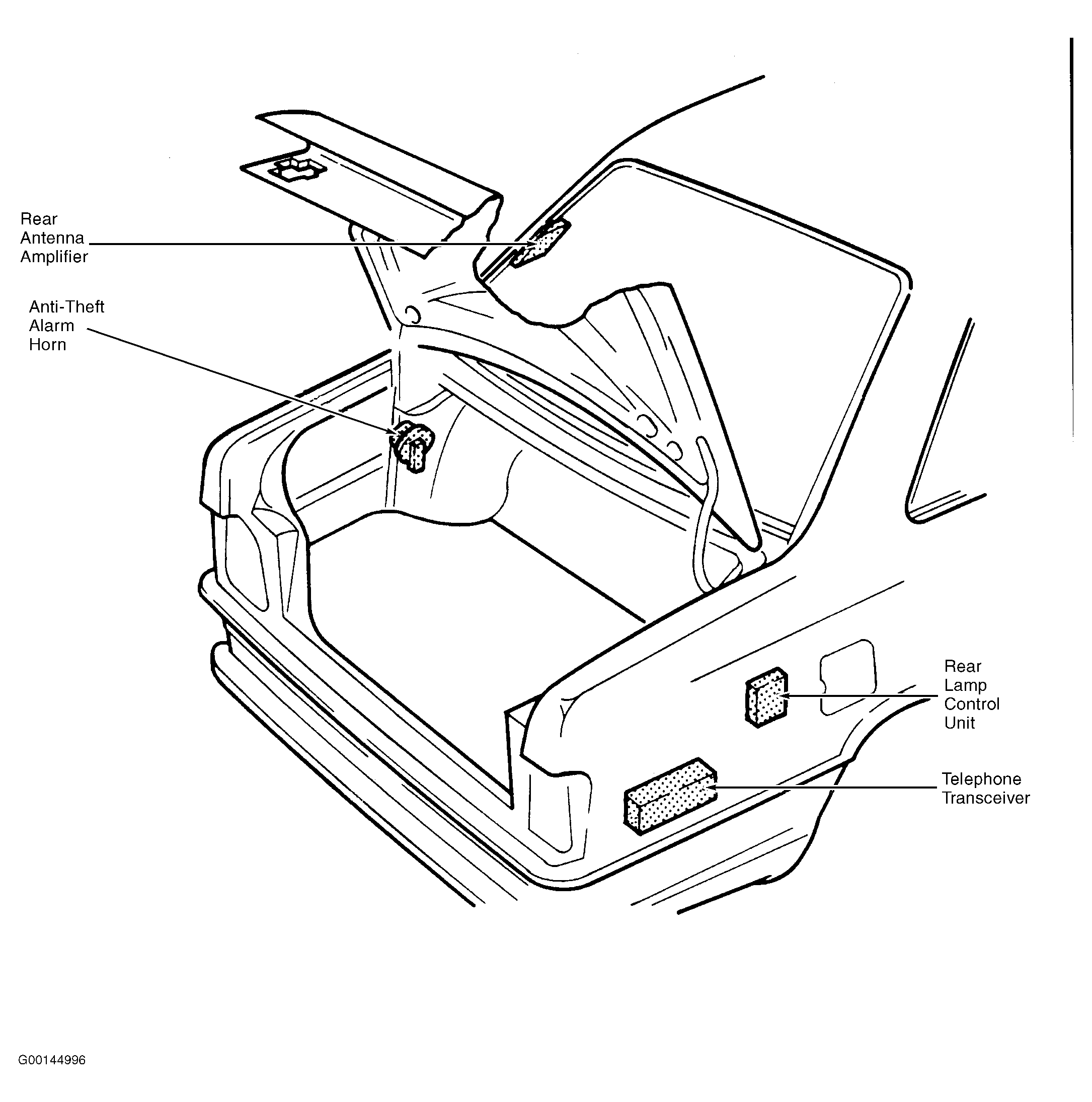 Rear Antenna Amplifier

Anti-Theft Alarm Horn

Rear Lamp Control Unit

Telephone Transceiver

G00144996