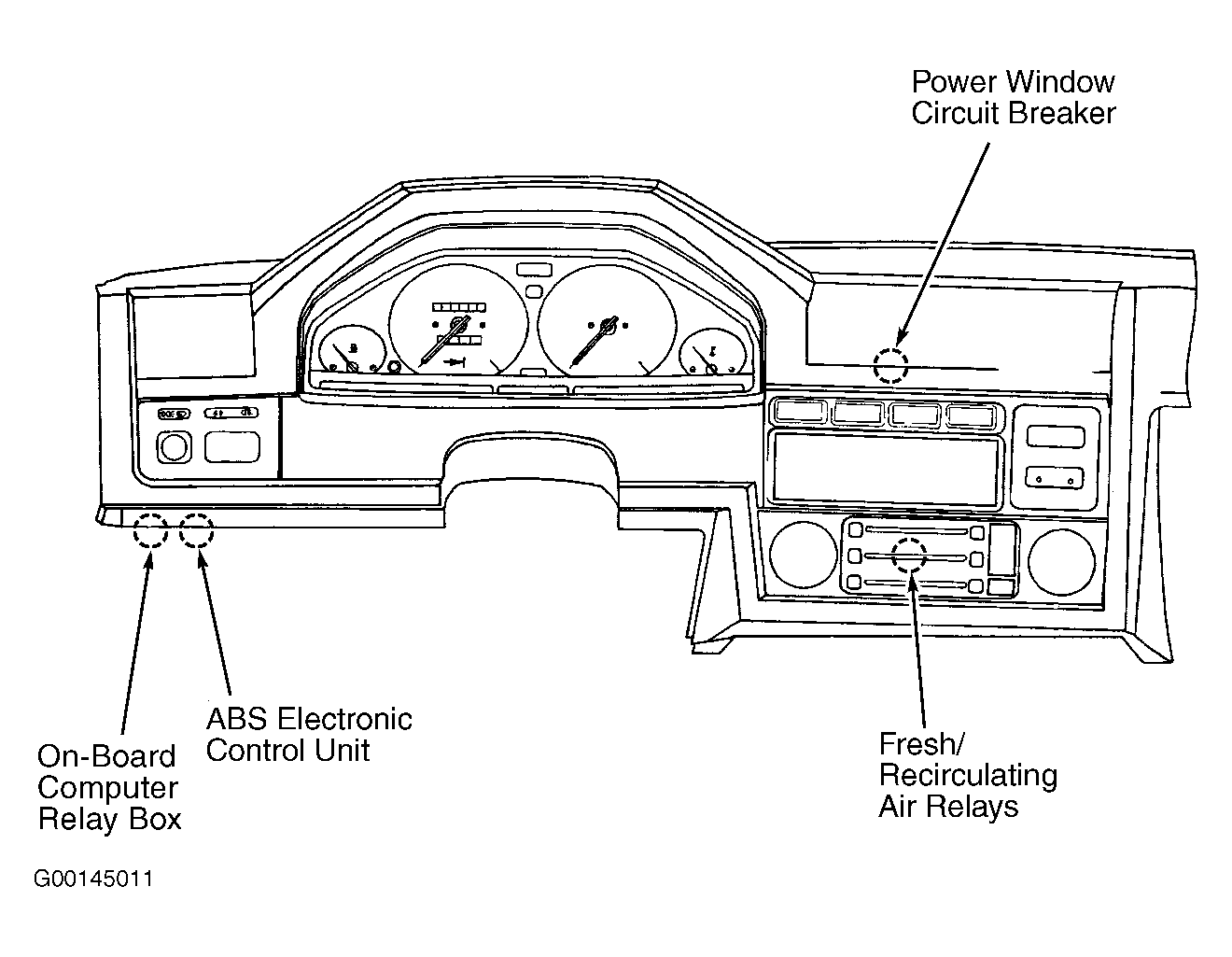 Power Window Circuit Breaker

ABS Electronic Control Unit

On-Board Computer Relay Box

Fresh/ Recirculating Air Relays

G00145011