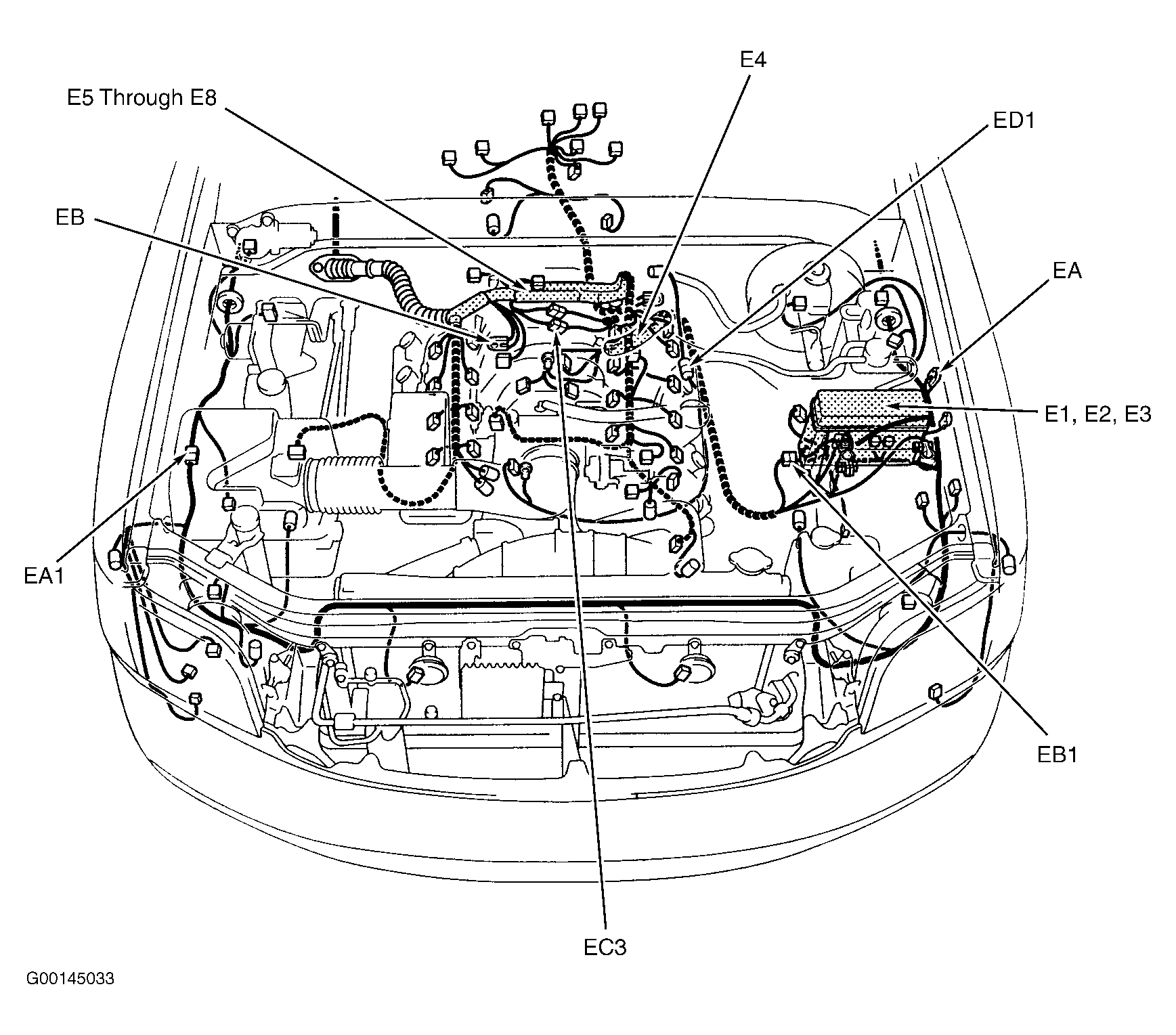 E4
E5 Through E8
ED1
EB
EA
E1, E2, E3
EA1
EB1
EC3
G00145033