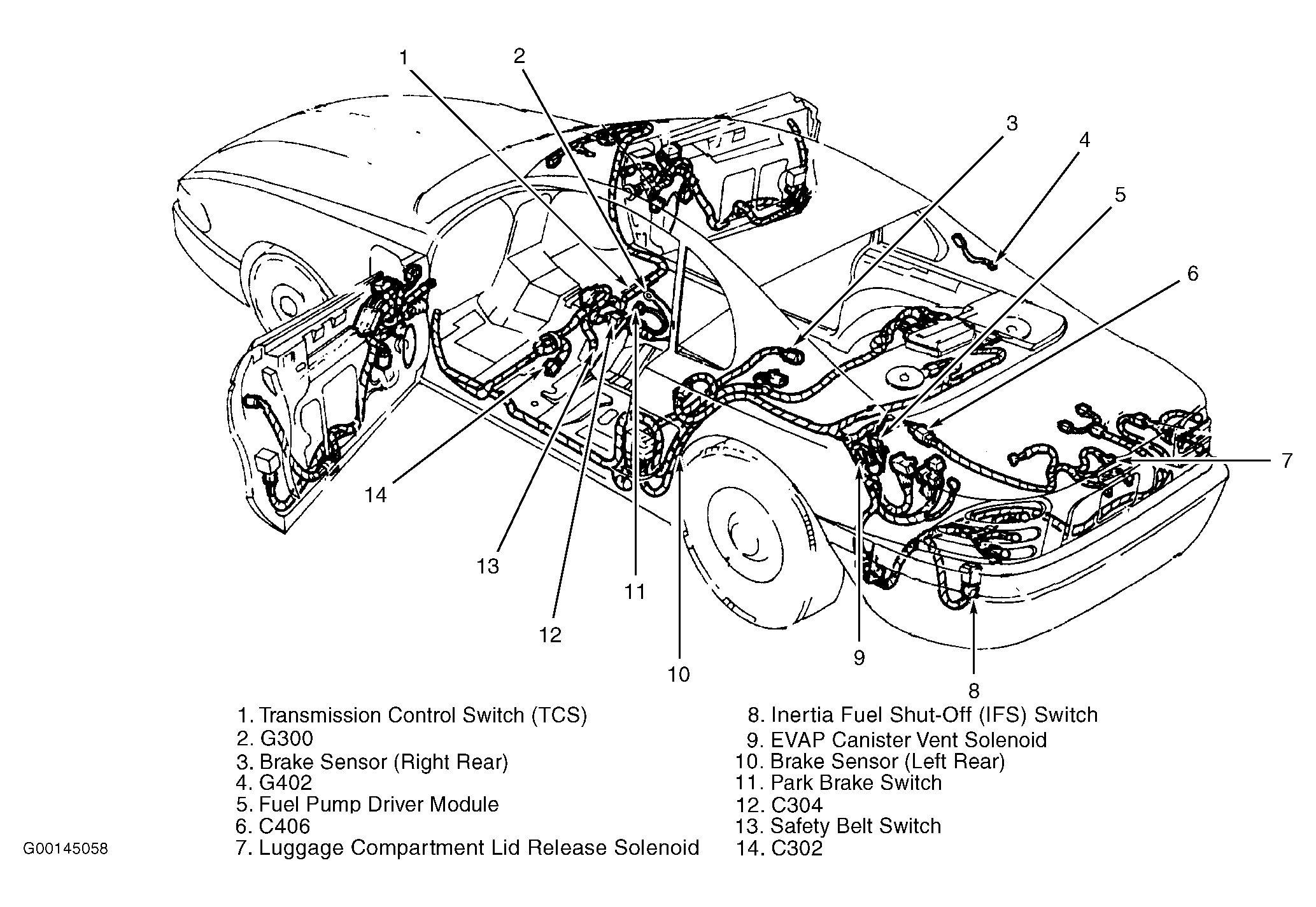 1
2
3
4
5
6
7
14
13
12
11
10
9
8

1. Transmission Control Switch (TCS)
2. G300
3. Brake Sensor (Right Rear)
4. G402
5. Fuel Pump Driver Module
6. C406
7. Luggage Compartment Lid Release Solenoid

8. Inertia Fuel Shut-Off (IFS) Switch
9. EVAP Canister Vent Solenoid
10. Brake Sensor (Left Rear)
11. Park Brake Switch
12. C304
13. Safety Belt Switch
14. C302

G00145058