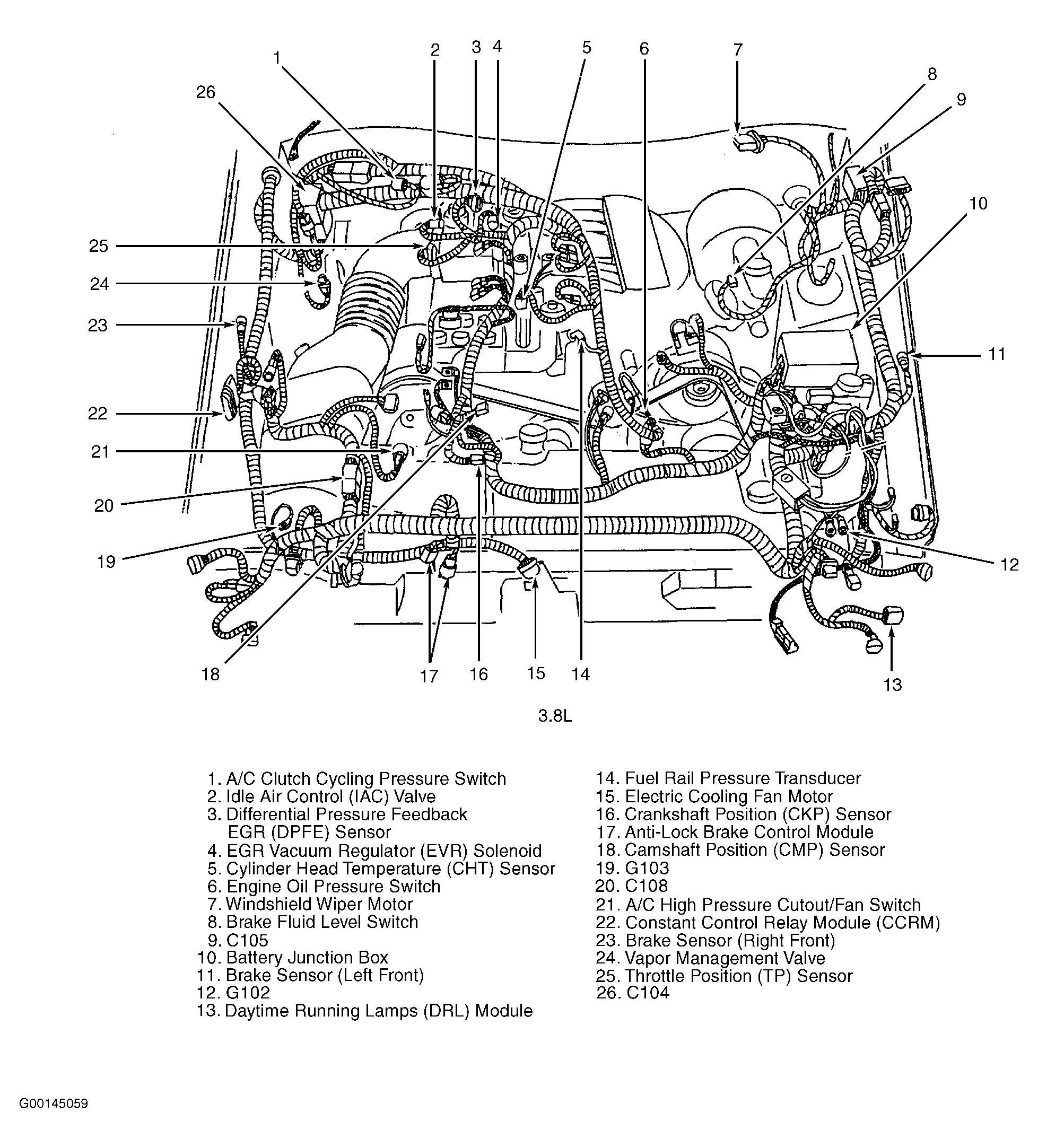 1
2
3
4
5
6
7
8
9
10
11
12
13
14
15
16
17
18
19
20
21
22
23
24
25
26

3.8L

1. A/C Clutch Cycling Pressure Switch
2. Idle Air Control (IAC) Valve
3. Differential Pressure Feedback EGR (DPFE) Sensor
4. EGR Vacuum Regulator (EVR) Solenoid
5. Cylinder Head Temperature (CHT) Sensor
6. Engine Oil Pressure Switch
7. Windshield Wiper Motor
8. Brake Fluid Level Switch
9. C105
10. Battery Junction Box
11. Brake Sensor (Left Front)
12. G102
13. Daytime Running Lamps (DRL) Module

14. Fuel Rail Pressure Transducer
15. Electric Cooling Fan Motor
16. Crankshaft Position (CKP) Sensor
17. Anti-Lock Brake Control Module
18. Camshaft Position (CMP) Sensor
19. G103
20. C108
21. A/C High Pressure Cutout/Fan Switch
22. Constant Control Relay Module (CCRM)
23. Brake Sensor (Right Front)
24. Vapor Management Valve
25. Throttle Position (TP) Sensor
26. C104

G00145059