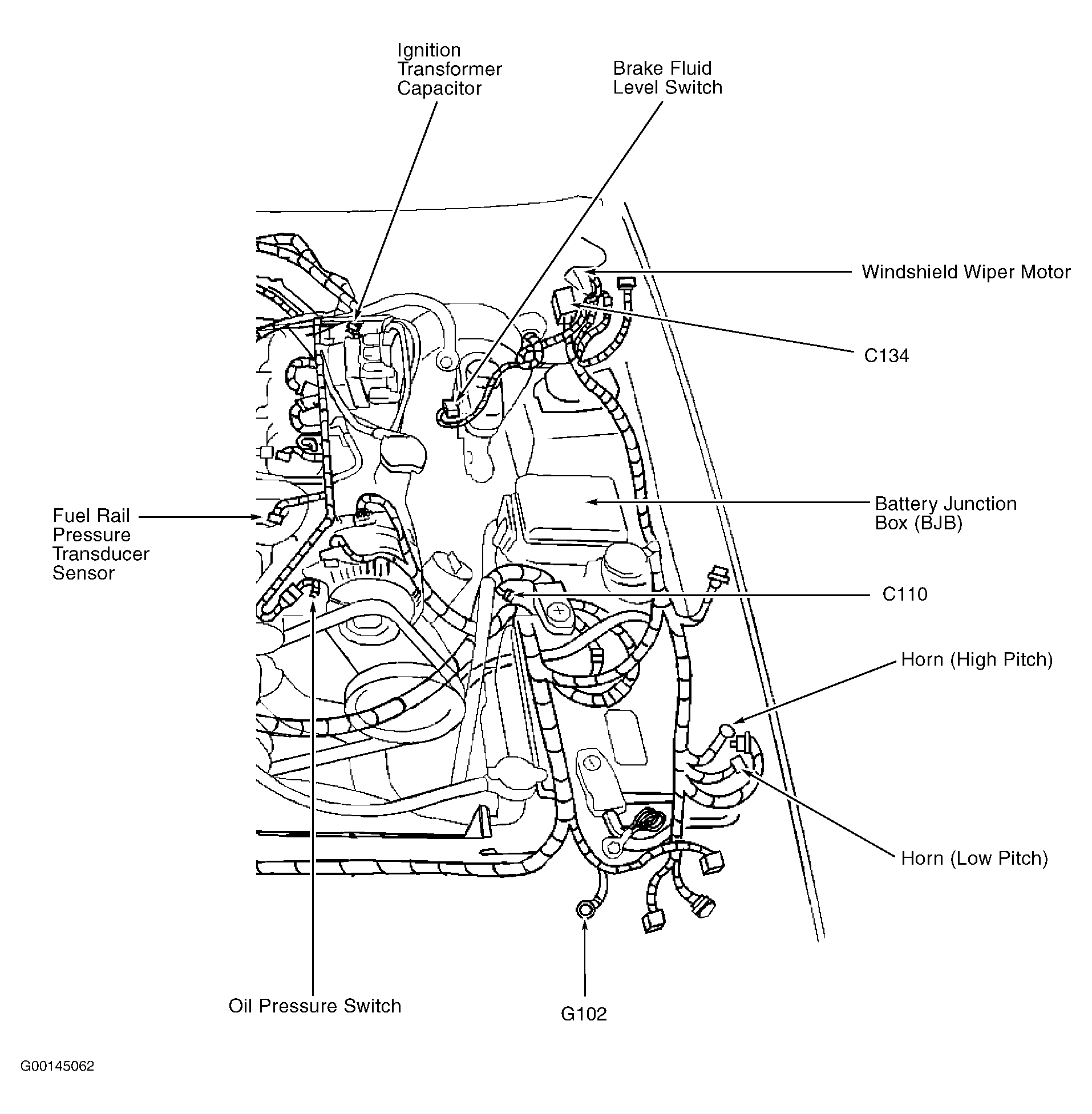 Ignition Transformer Capacitor

Brake Fluid Level Switch

Windshield Wiper Motor

C134

Fuel Rail Pressure Transducer Sensor

Battery Junction Box (BJB)

C110

Horn (High Pitch)

Horn (Low Pitch)

Oil Pressure Switch

G102

G00145062