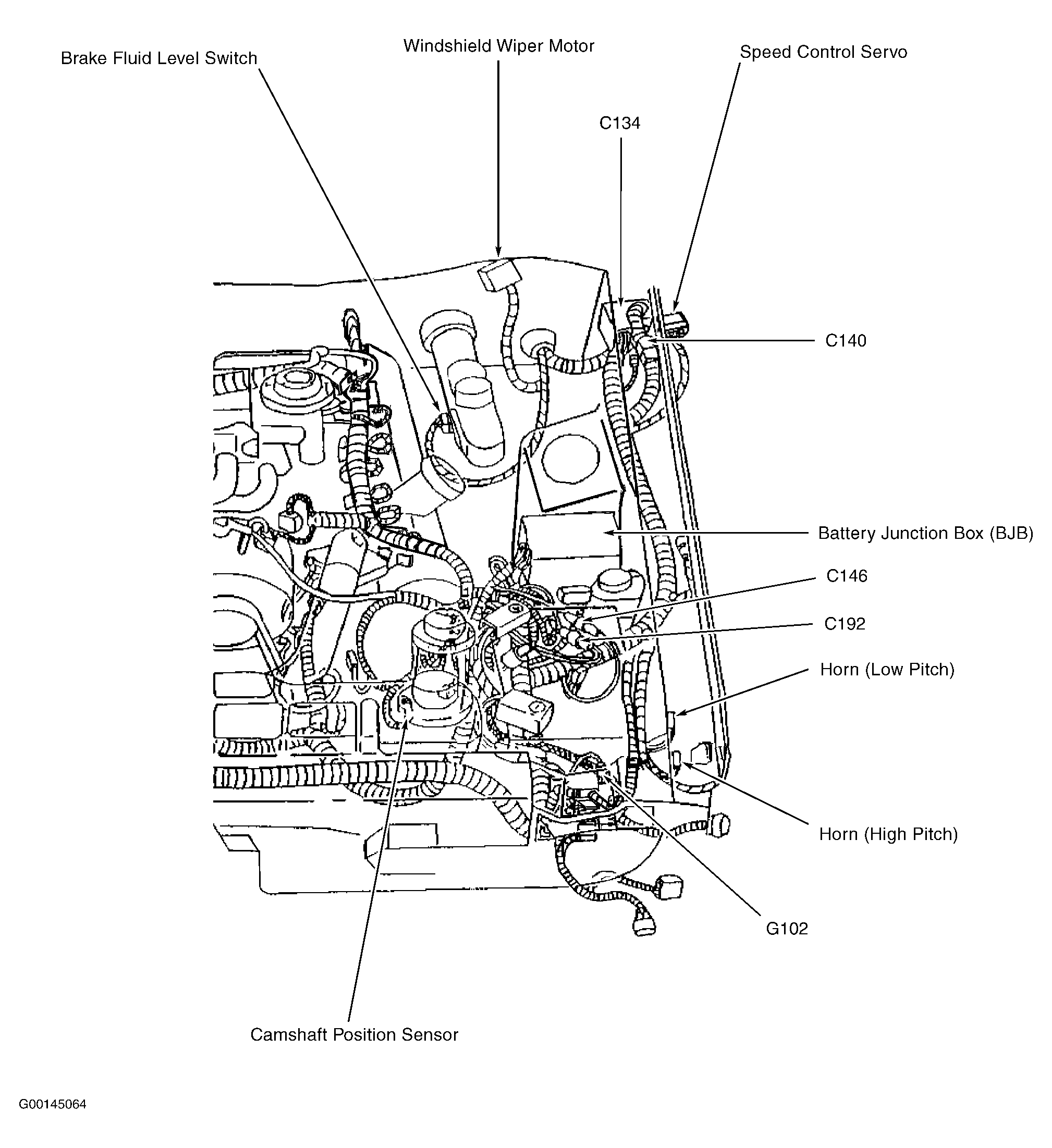 Brake Fluid Level Switch
Windshield Wiper Motor
Speed Control Servo
C134
C140
Battery Junction Box (BJB)
C146
C192
Horn (Low Pitch)
Horn (High Pitch)
G102
Camshaft Position Sensor
G00145064