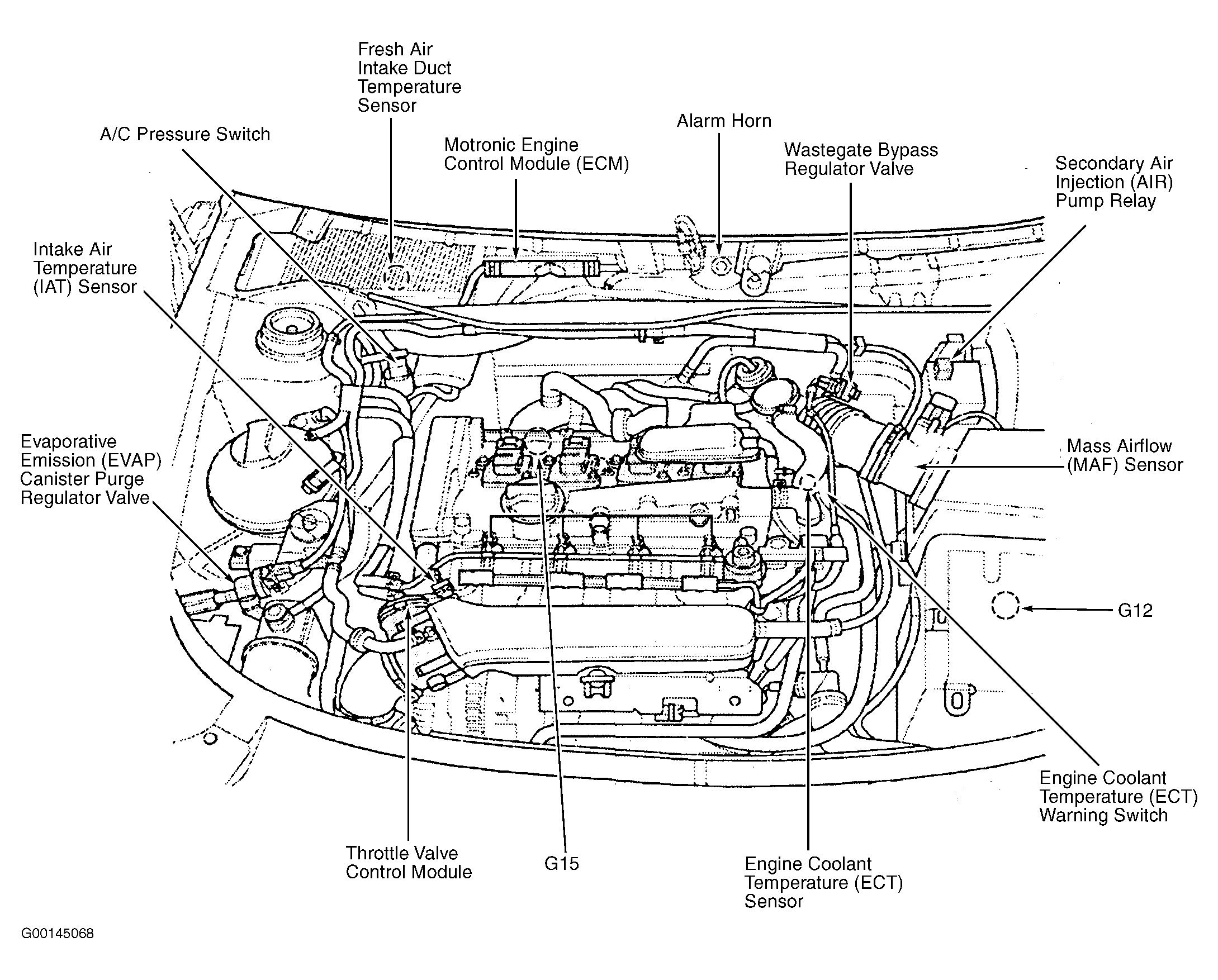 Fresh Air Intake Duct Temperature Sensor

A/C Pressure Switch

Motronic Engine Control Module (ECM)

Alarm Horn

Wastegate Bypass Regulator Valve

Secondary Air Injection (AIR) Pump Relay

Intake Air Temperature (IAT) Sensor

Evaporative Emission (EVAP) Canister Purge Regulator Valve

Mass Airflow (MAF) Sensor

G12

Engine Coolant Temperature (ECT) Warning Switch

Throttle Valve Control Module

G15

Engine Coolant Temperature (ECT) Sensor

G00145068