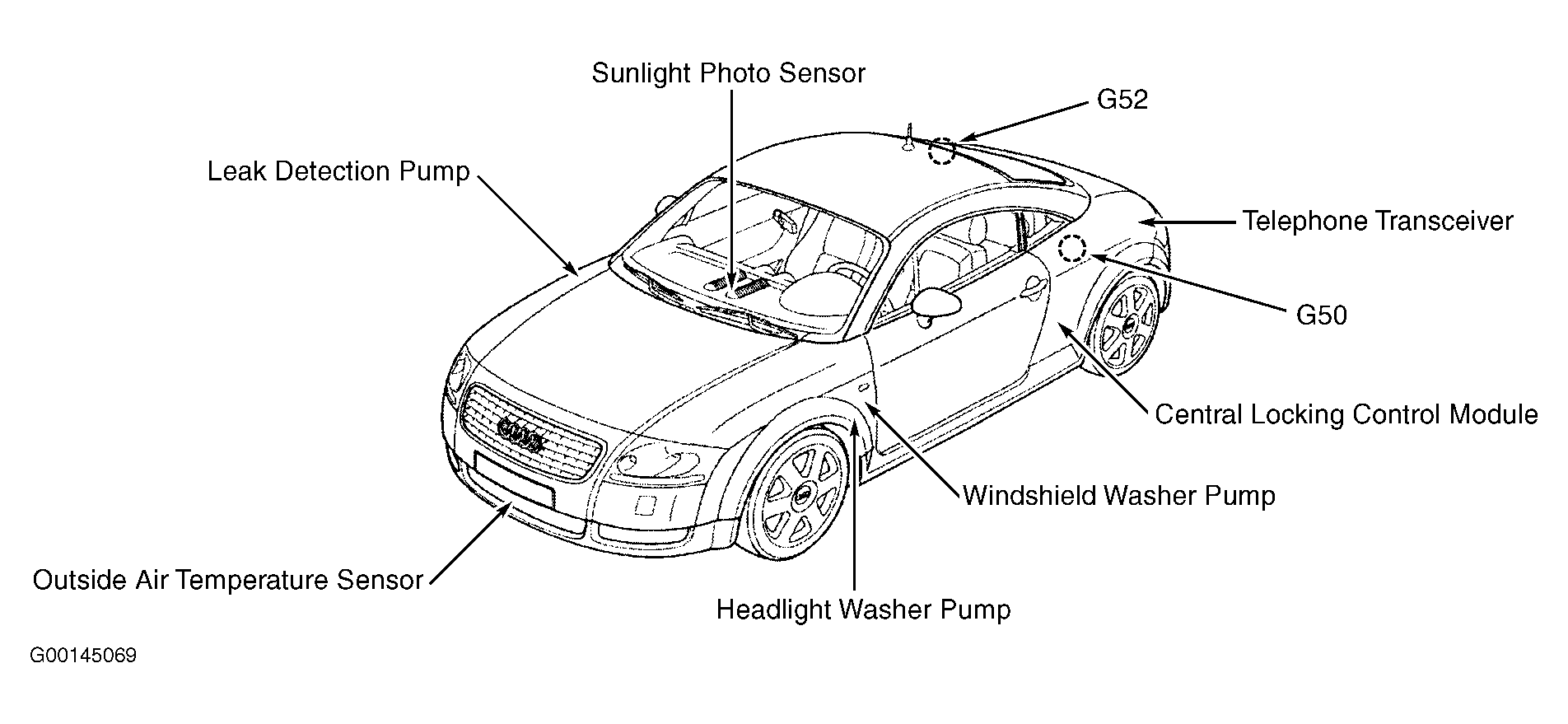 Sunlight Photo Sensor

G52

Leak Detection Pump

Telephone Transceiver

G50

Central Locking Control Module

Windshield Washer Pump

Outside Air Temperature Sensor

Headlight Washer Pump

G00145069