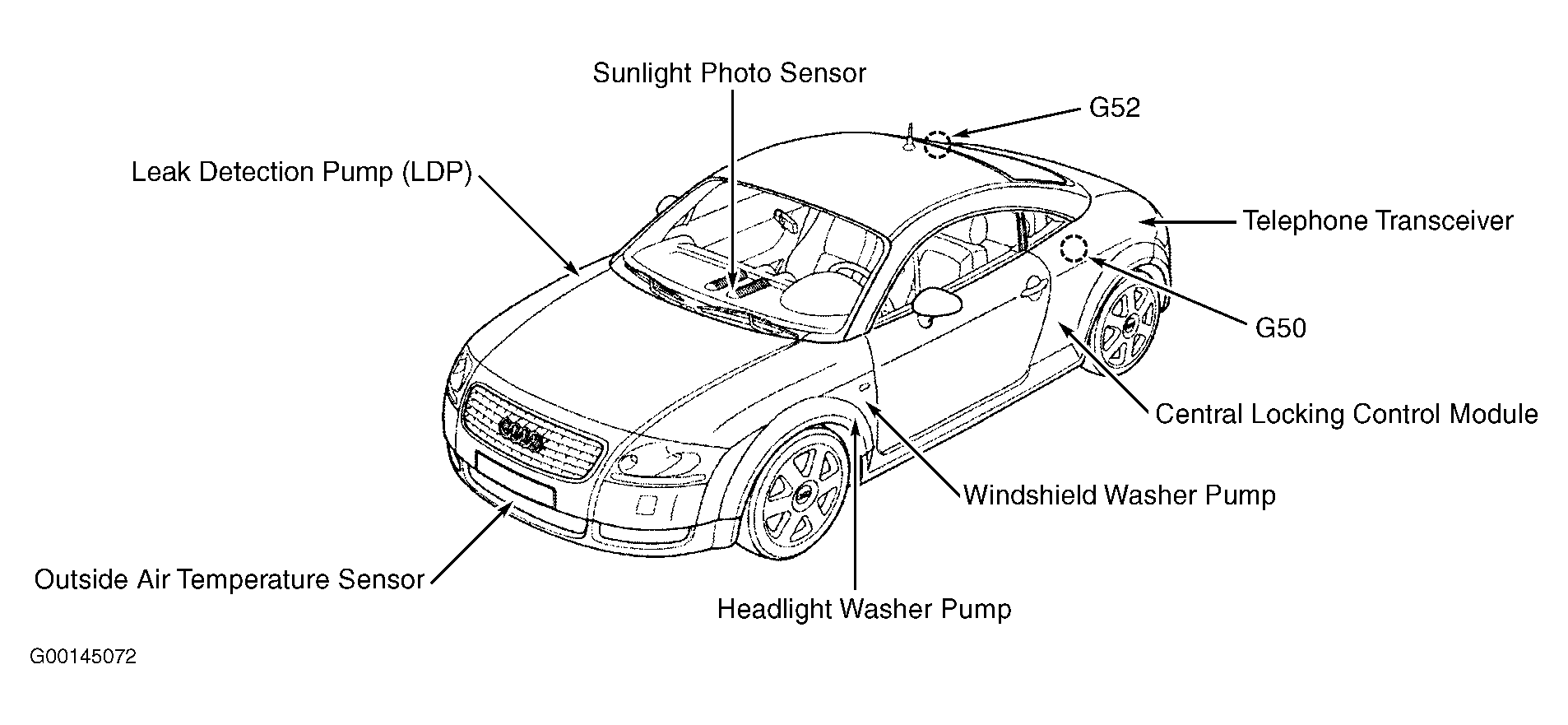 Sunlight Photo Sensor

G52

Leak Detection Pump (LDP)

Telephone Transceiver

G50

Central Locking Control Module

Windshield Washer Pump

Outside Air Temperature Sensor

Headlight Washer Pump

G00145072