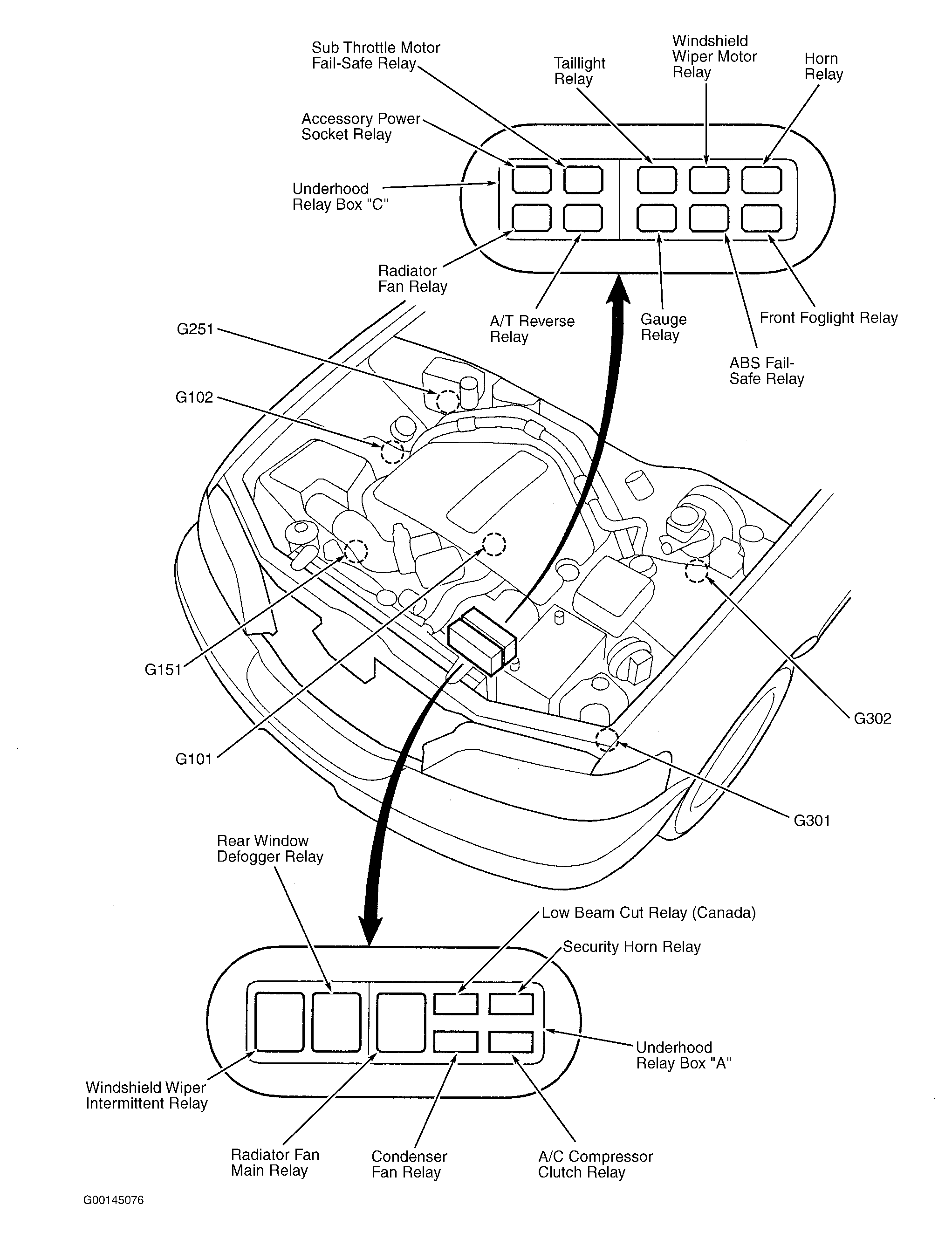 Sub Throttle Motor Fail-Safe Relay

Taillight Relay

Windshield Wiper Motor Relay

Horn Relay

Accessory Power Socket Relay

Underhood Relay Box "C"

Radiator Fan Relay

A/T Reverse Relay

Gauge Relay

Front Foglight Relay

ABS Fail-Safe Relay

G251

G102

G151

G101

G302

G301

Rear Window Defogger Relay

Low Beam Cut Relay (Canada)

Security Horn Relay

Underhood Relay Box "A"

Windshield Wiper Intermittent Relay

Radiator Fan Main Relay

Condenser Fan Relay

A/C Compressor Clutch Relay

G00145076