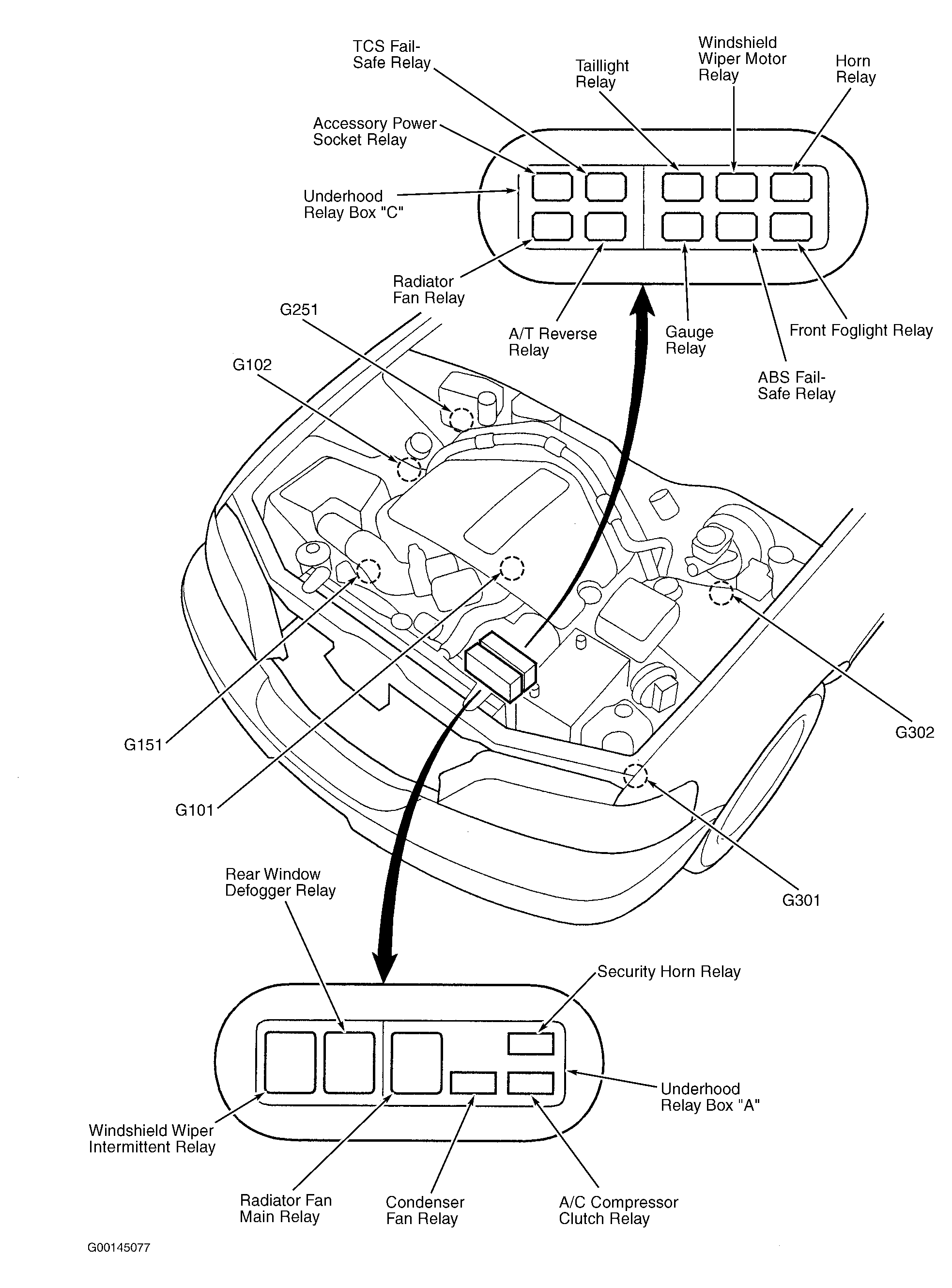 TCS Fail-Safe Relay

Taillight Relay

Windshield Wiper Motor Relay

Horn Relay

Accessory Power Socket Relay

Underhood Relay Box "C"

Radiator Fan Relay

A/T Reverse Relay

Gauge Relay

Front Foglight Relay

ABS Fail-Safe Relay

G251

G102

G151

G101

G302

G301

Rear Window Defogger Relay

Security Horn Relay

Underhood Relay Box "A"

Windshield Wiper Intermittent Relay

Radiator Fan Main Relay

Condenser Fan Relay

A/C Compressor Clutch Relay

G00145077