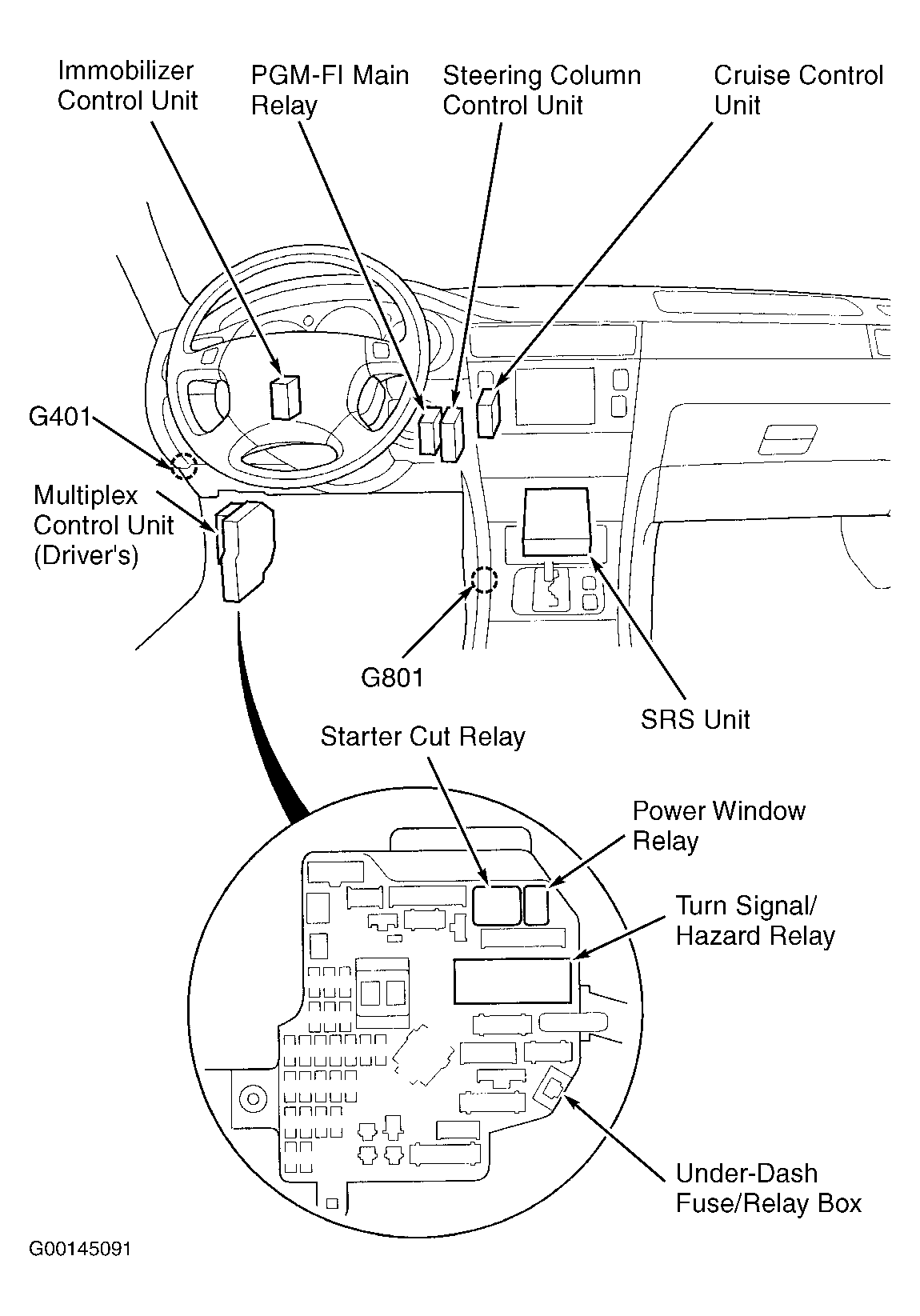 Immobilizer Control Unit

PGM-FI Main Relay

Steering Column Control Unit

Cruise Control Unit

G401

Multiplex Control Unit (Driver's)

G801

SRS Unit

Starter Cut Relay

Power Window Relay

Turn Signal/ Hazard Relay

Under-Dash Fuse/Relay Box

G00145091