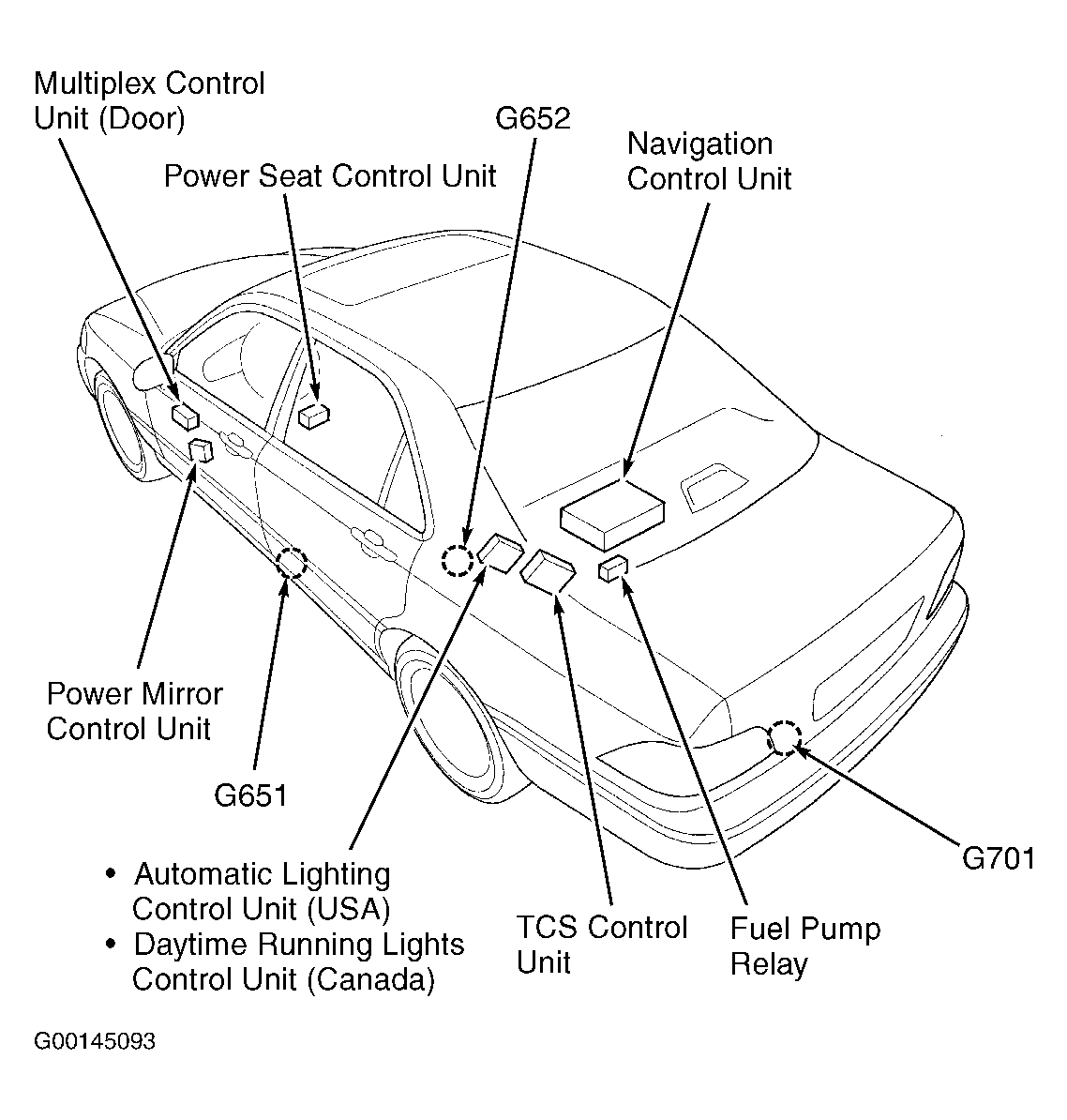 Multiplex Control Unit (Door)

Power Seat Control Unit

G652

Navigation Control Unit

Power Mirror Control Unit

G651

• Automatic Lighting Control Unit (USA)
• Daytime Running Lights Control Unit (Canada)

TCS Control Unit

Fuel Pump Relay

G701

G00145093