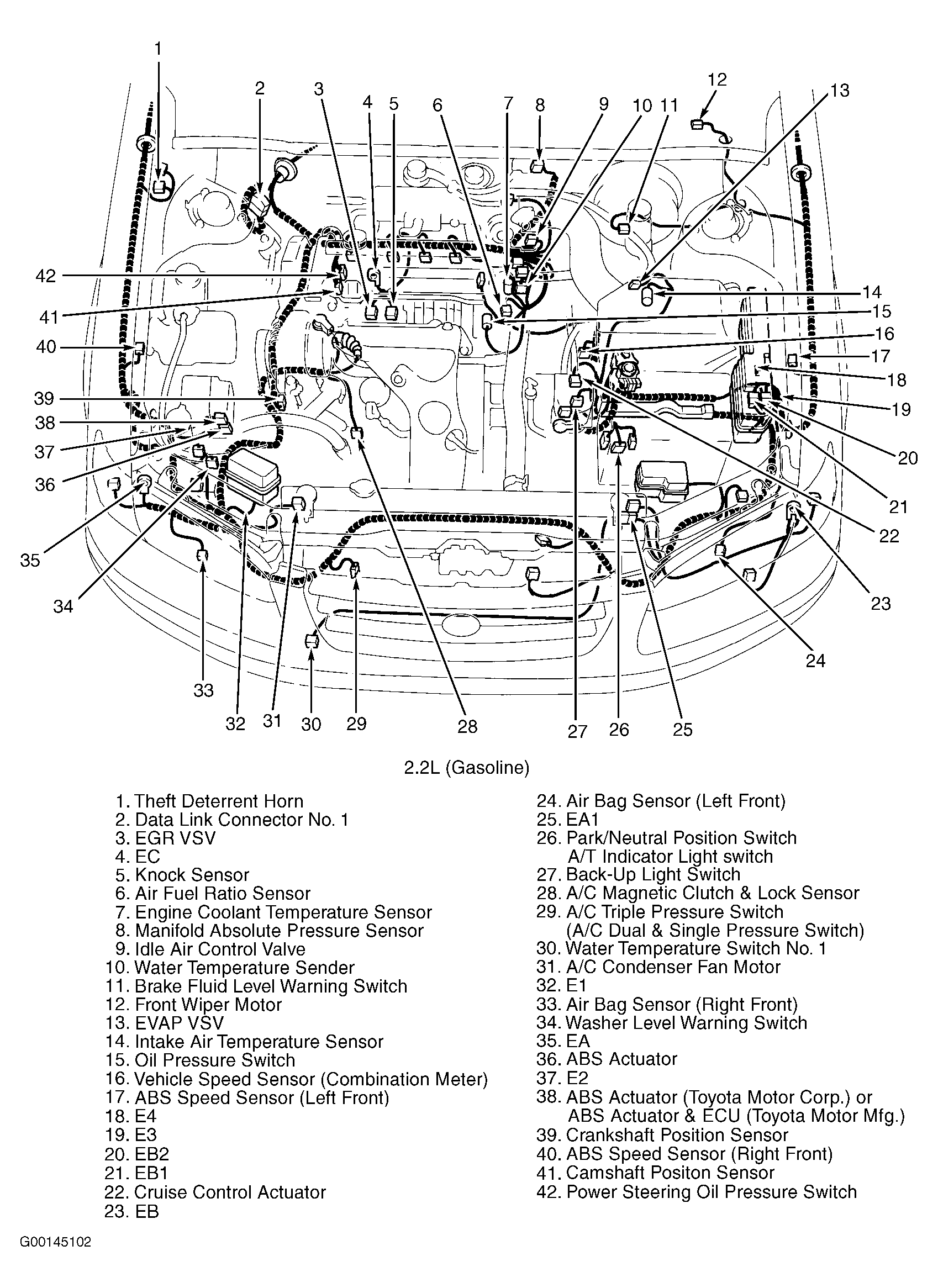 1 2 3 4 5 6 7 8 9 10 11 12 13 14 15 16 17 18 19 20 21 22 23 24 25 26 27 28 29 30 31 32 33 34 35 36 37 38 39 40 41 42

2.2L (Gasoline)

1. Theft Deterrent Horn
2. Data Link Connector No. 1
3. EGR VSV
4. EC
5. Knock Sensor
6. Air Fuel Ratio Sensor
7. Engine Coolant Temperature Sensor
8. Manifold Absolute Pressure Sensor
9. Idle Air Control Valve
10. Water Temperature Sender
11. Brake Fluid Level Warning Switch
12. Front Wiper Motor
13. EVAP VSV
14. Intake Air Temperature Sensor
15. Oil Pressure Switch
16. Vehicle Speed Sensor (Combination Meter)
17. ABS Speed Sensor (Left Front)
18. E4
19. E3
20. EB2
21. EB1
22. Cruise Control Actuator
23. EB

24. Air Bag Sensor (Left Front)
25. EA1
26. Park/Neutral Position Switch A/T Indicator Light switch
27. Back-Up Light Switch
28. A/C Magnetic Clutch & Lock Sensor
29. A/C Triple Pressure Switch (A/C Dual & Single Pressure Switch)
30. Water Temperature Switch No. 1
31. A/C Condenser Fan Motor
32. E1
33. Air Bag Sensor (Right Front)
34. Washer Level Warning Switch
35. EA
36. ABS Actuator
37. E2
38. ABS Actuator (Toyota Motor Corp.) or ABS Actuator & ECU (Toyota Motor Mfg.)
39. Crankshaft Position Sensor
40. ABS Speed Sensor (Right Front)
41. Camshaft Positon Sensor
42. Power Steering Oil Pressure Switch

G00145102