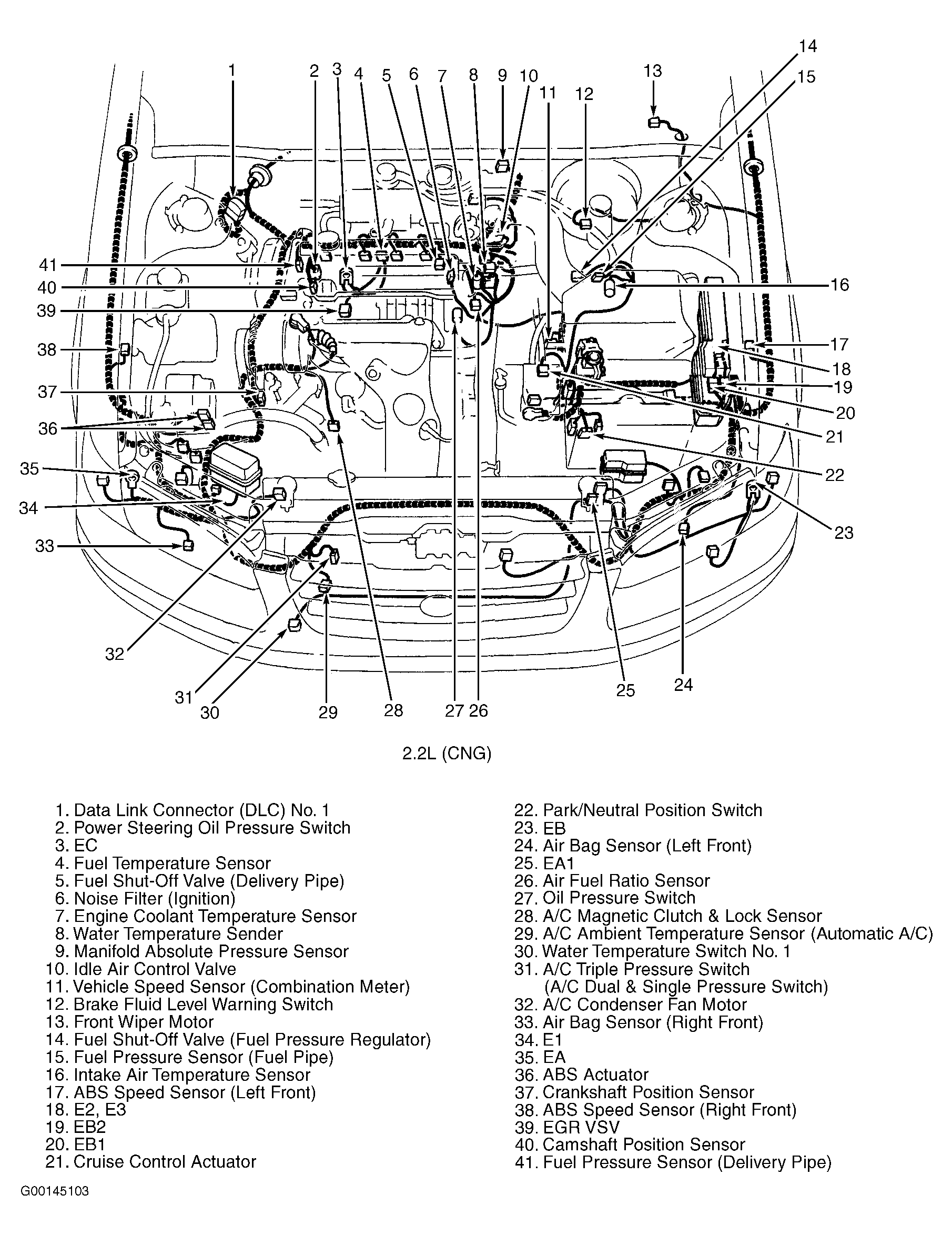 1 2 3 4 5 6 7 8 9 10 11 12 13 14 15

41 40 39 38 37 36 35 34 33

16 17 18 19 20 21 22 23

32 31 30 29 28 27 26 25 24

2.2L (CNG)

1. Data Link Connector (DLC) No. 1
2. Power Steering Oil Pressure Switch
3. EC
4. Fuel Temperature Sensor
5. Fuel Shut-Off Valve (Delivery Pipe)
6. Noise Filter (Ignition)
7. Engine Coolant Temperature Sensor
8. Water Temperature Sender
9. Manifold Absolute Pressure Sensor
10. Idle Air Control Valve
11. Vehicle Speed Sensor (Combination Meter)
12. Brake Fluid Level Warning Switch
13. Front Wiper Motor
14. Fuel Shut-Off Valve (Fuel Pressure Regulator)
15. Fuel Pressure Sensor (Fuel Pipe)
16. Intake Air Temperature Sensor
17. ABS Speed Sensor (Left Front)
18. E2, E3
19. EB2
20. EB1
21. Cruise Control Actuator

22. Park/Neutral Position Switch
23. EB
24. Air Bag Sensor (Left Front)
25. EA1
26. Air Fuel Ratio Sensor
27. Oil Pressure Switch
28. A/C Magnetic Clutch & Lock Sensor
29. A/C Ambient Temperature Sensor (Automatic A/C)
30. Water Temperature Switch No. 1
31. A/C Triple Pressure Switch (A/C Dual & Single Pressure Switch)
32. A/C Condenser Fan Motor
33. Air Bag Sensor (Right Front)
34. E1
35. EA
36. ABS Actuator
37. Crankshaft Position Sensor
38. ABS Speed Sensor (Right Front)
39. EGR VSV
40. Camshaft Position Sensor
41. Fuel Pressure Sensor (Delivery Pipe)

G00145103