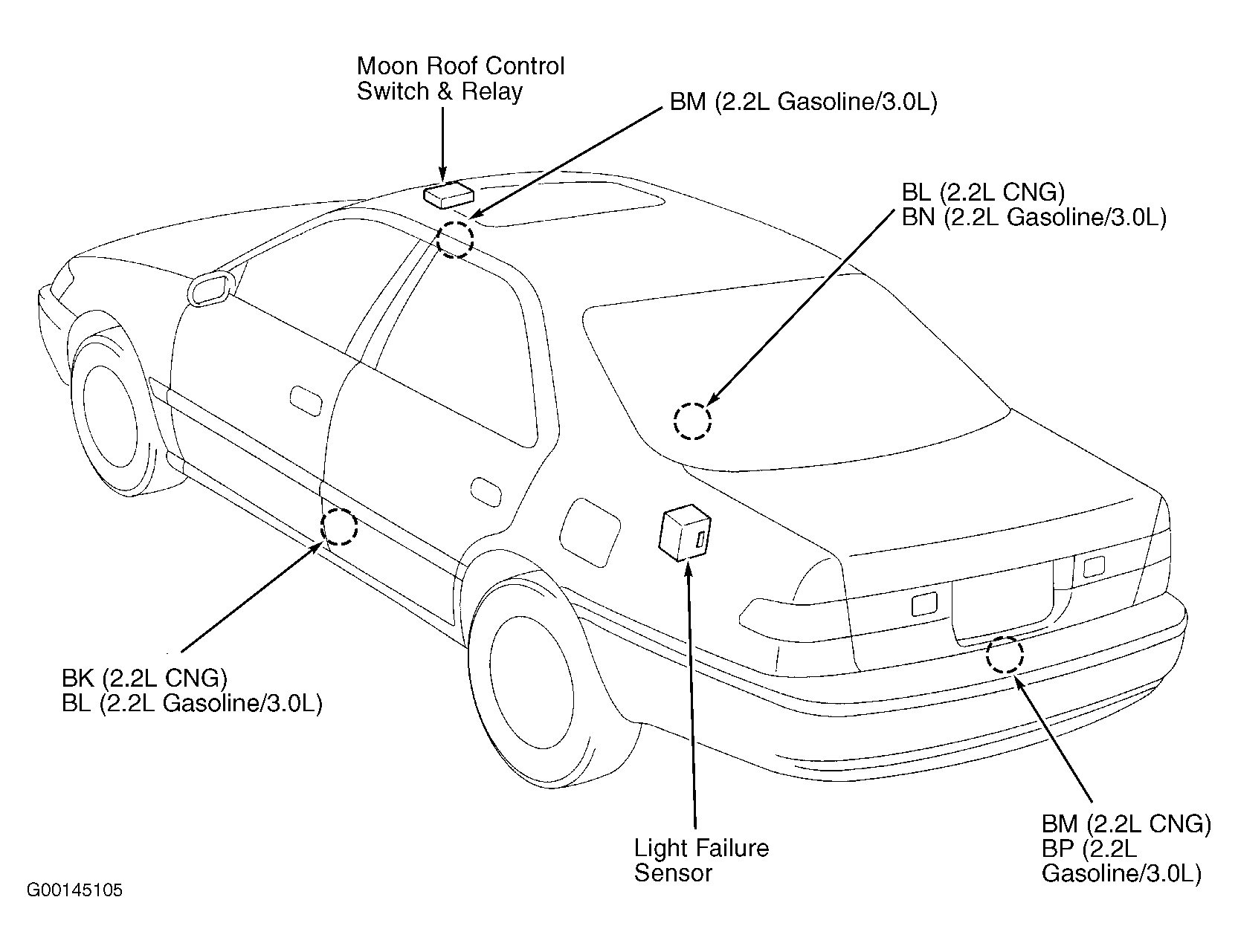 Moon Roof Control Switch & Relay

BM (2.2L Gasoline/3.0L)

BL (2.2L CNG)
BN (2.2L Gasoline/3.0L)

BK (2.2L CNG)
BL (2.2L Gasoline/3.0L)

Light Failure Sensor

BM (2.2L CNG)
BP (2.2L Gasoline/3.0L)

G00145105