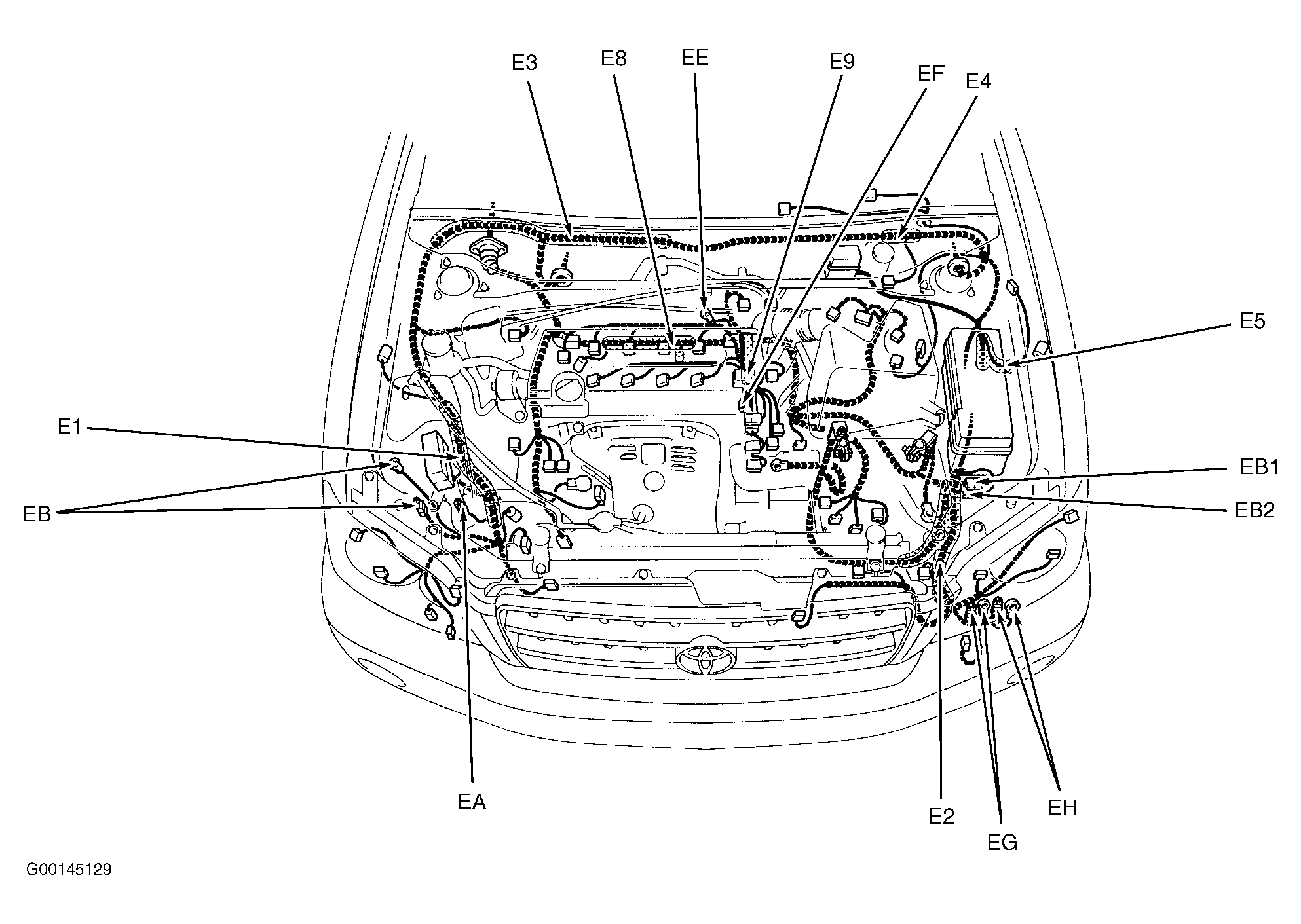 E3
E8
EE
E9
EF
E4
E5
E1
EB
EB1
EB2
EA
E2
EG
EH
G00145129