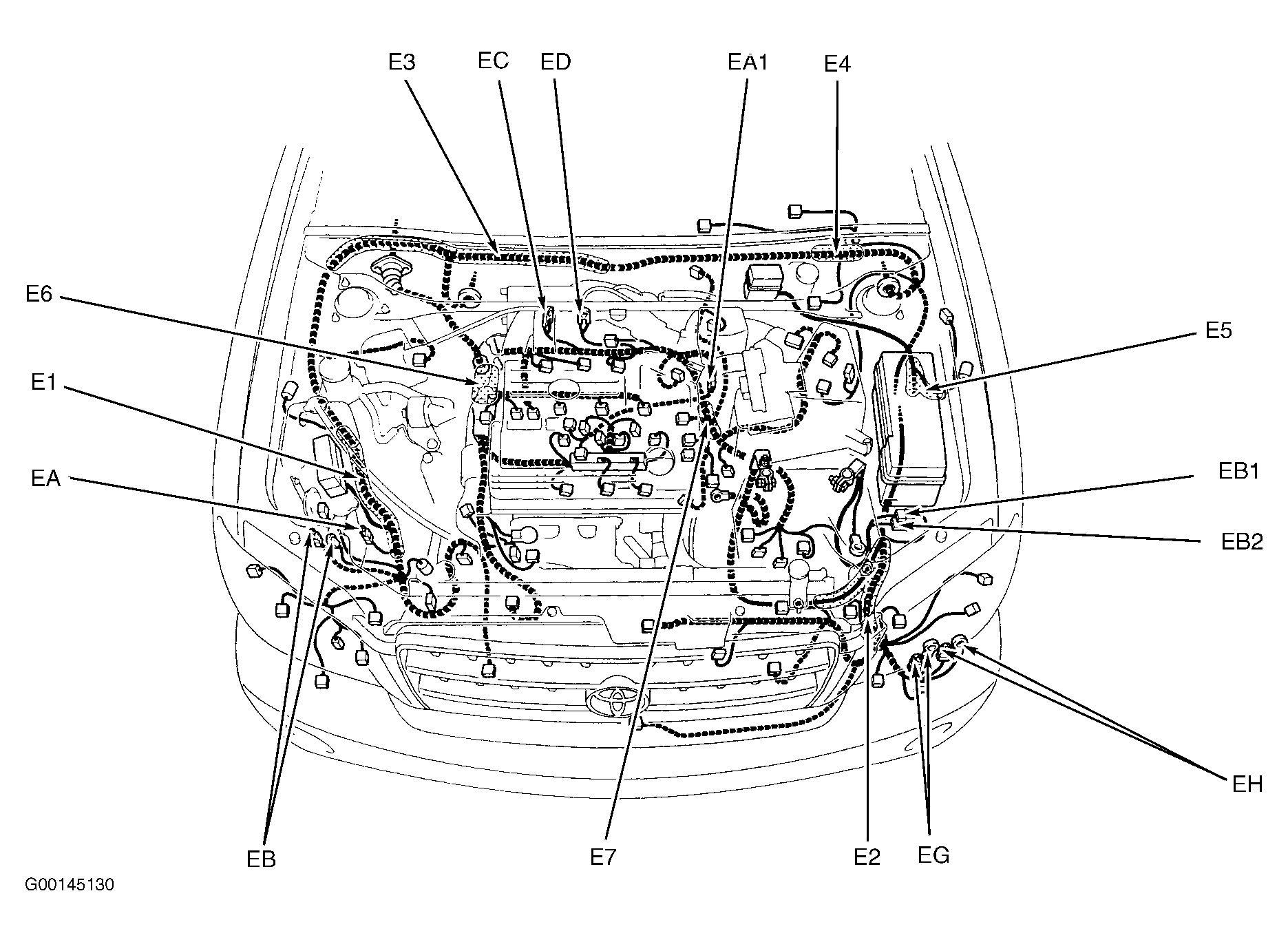 E3
EC
ED
EA1
E4
E6
E5
E1
EA
EB1
EB2
EH
EB
E7
E2
EG
G00145130