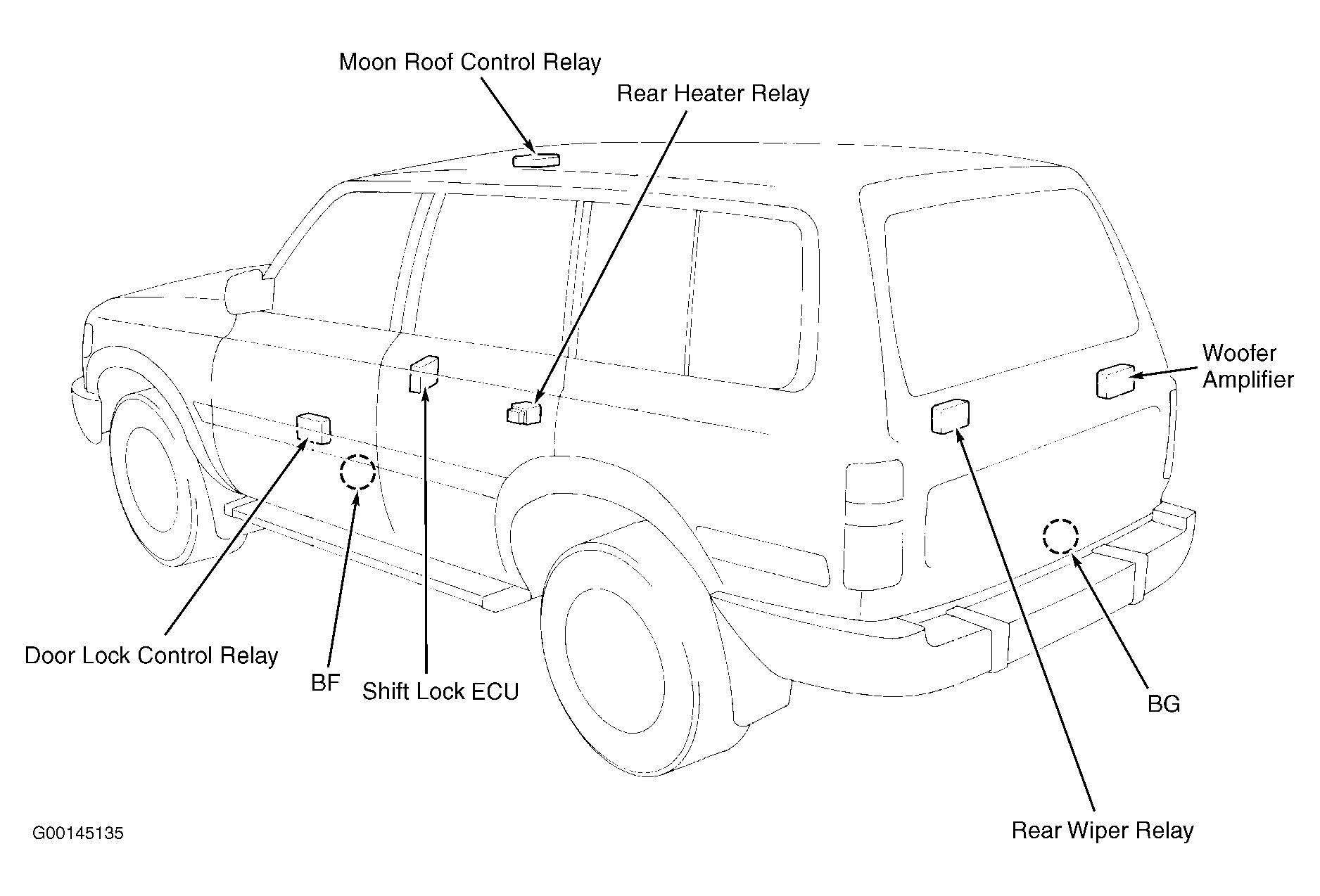 Moon Roof Control Relay

Rear Heater Relay

Woofer Amplifier

Door Lock Control Relay

BF

Shift Lock ECU

BG

Rear Wiper Relay

G00145135