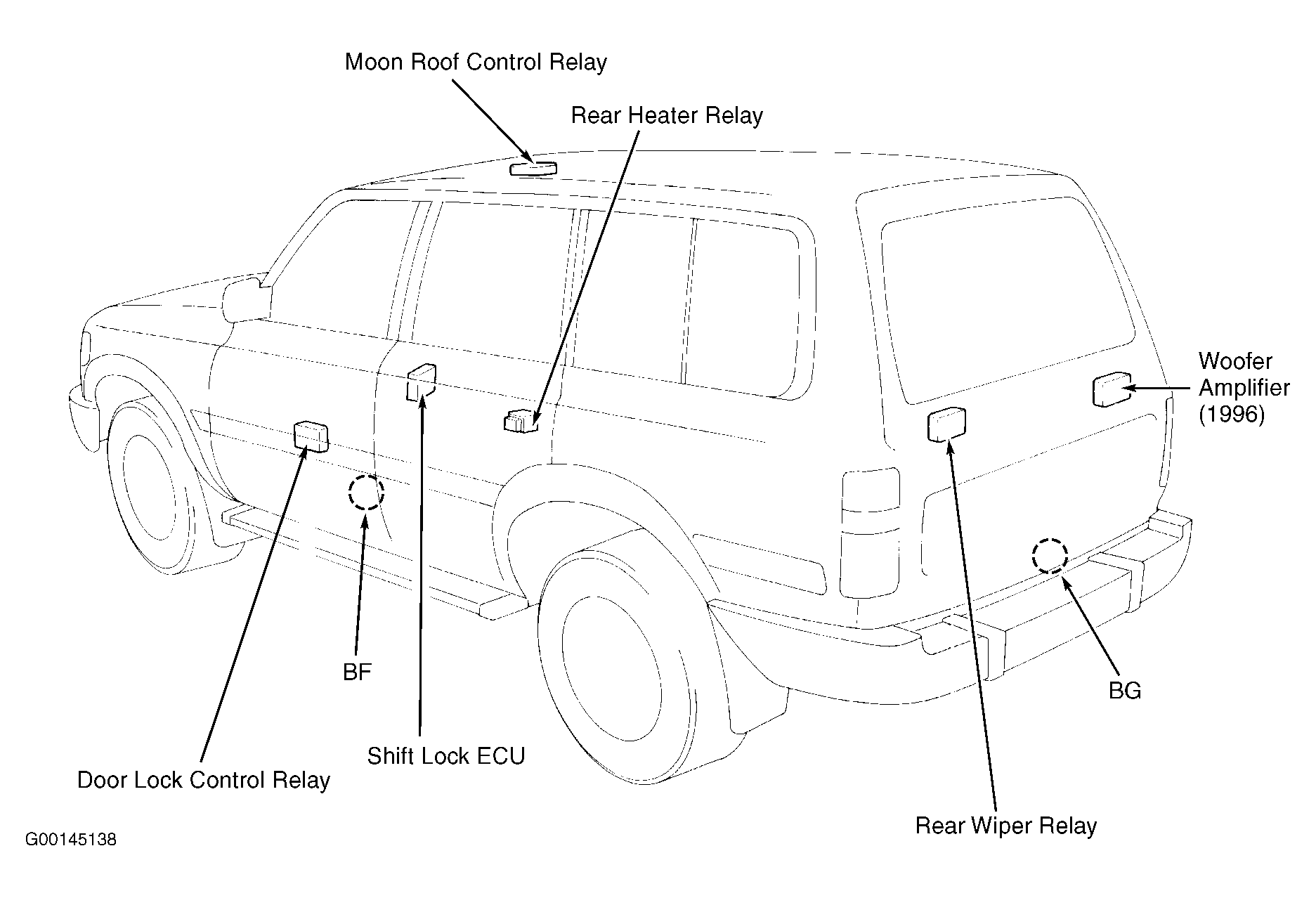 Moon Roof Control Relay

Rear Heater Relay

Woofer Amplifier (1996)

BF

BG

Shift Lock ECU

Door Lock Control Relay

Rear Wiper Relay

G00145138