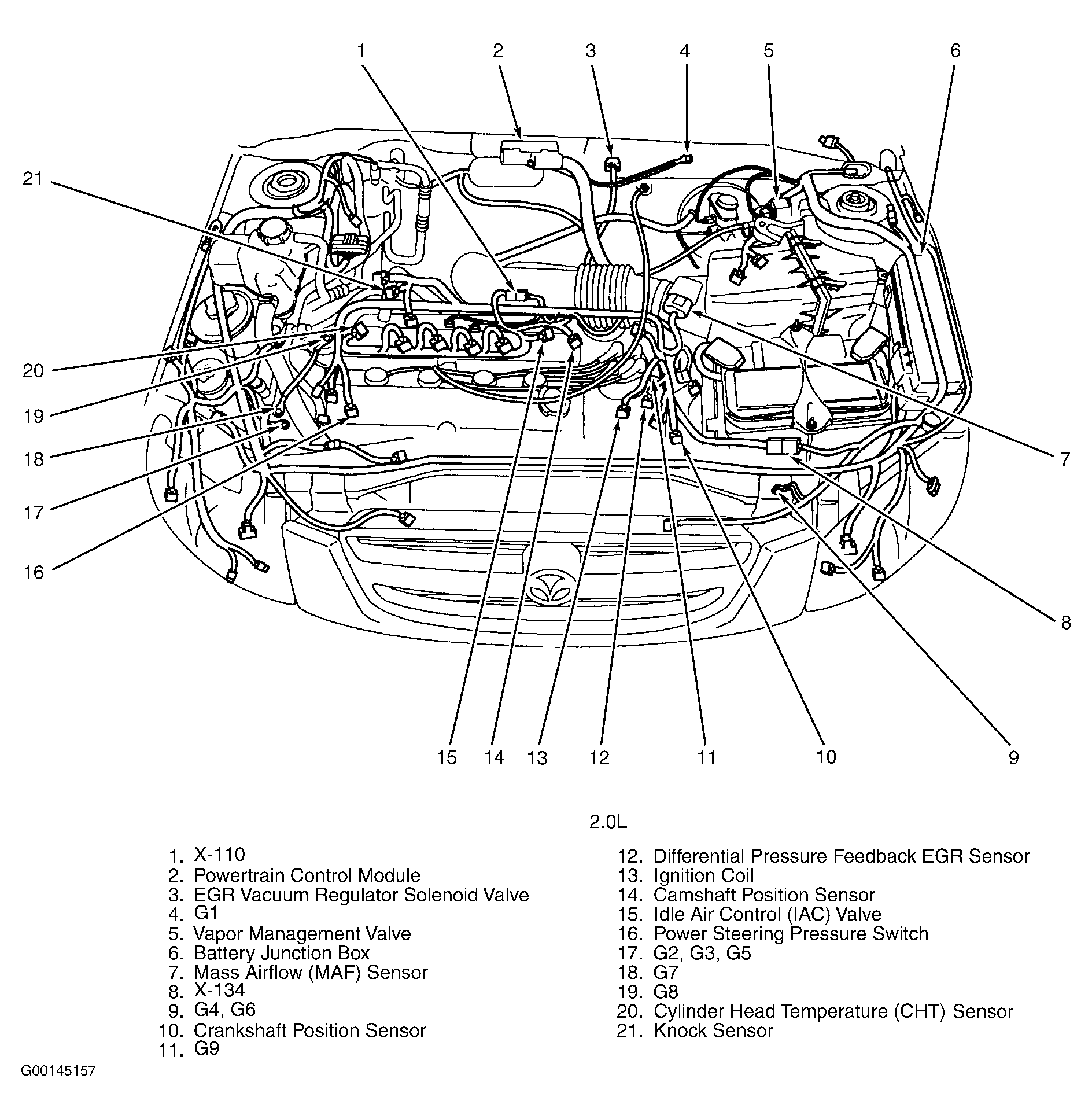 1 2 3 4 5 6

21

20

19

18

17

16

7

8

15 14 13 12 11 10 9

2.0L

1. X-110
2. Powertrain Control Module
3. EGR Vacuum Regulator Solenoid Valve
4. G1
5. Vapor Management Valve
6. Battery Junction Box
7. Mass Airflow (MAF) Sensor
8. X-134
9. G4, G6
10. Crankshaft Position Sensor
11. G9

12. Differential Pressure Feedback EGR Sensor
13. Ignition Coil
14. Camshaft Position Sensor
15. Idle Air Control (IAC) Valve
16. Power Steering Pressure Switch
17. G2, G3, G5
18. G7
19. G8
20. Cylinder Head Temperature (CHT) Sensor
21. Knock Sensor

G00145157