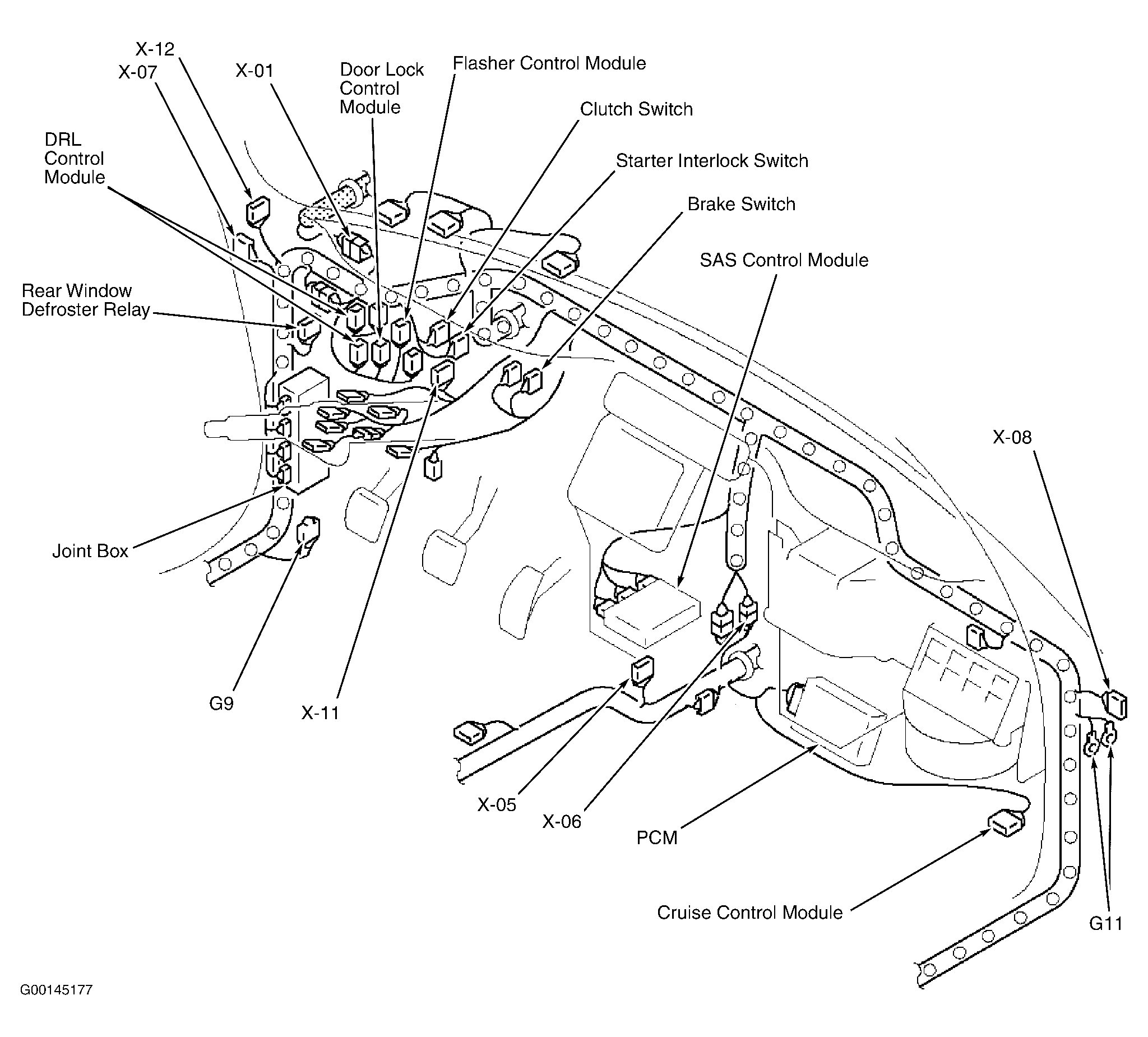 X-12
X-07
X-01
Door Lock Control Module
Flasher Control Module
Clutch Switch
DRL Control Module
Starter Interlock Switch
Brake Switch
SAS Control Module
Rear Window Defroster Relay
X-08
Joint Box
G9
X-11
X-05
X-06
PCM
Cruise Control Module
G11
G00145177