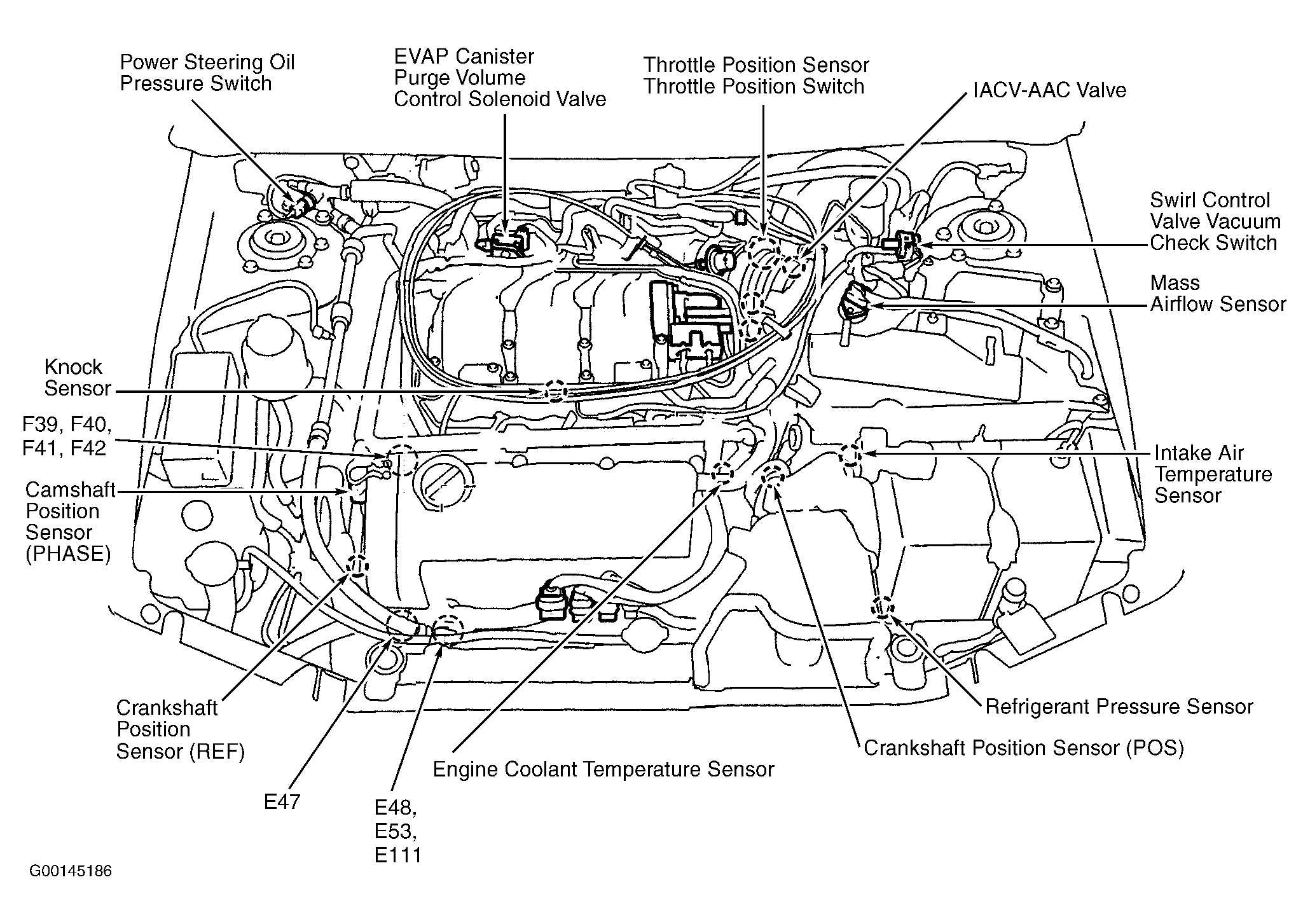 Power Steering Oil Pressure Switch

EVAP Canister Purge Volume Control Solenoid Valve

Throttle Position Sensor Throttle Position Switch

IACV-AAC Valve

Swirl Control Valve Vacuum Check Switch

Mass Airflow Sensor

Knock Sensor

F39, F40, F41, F42

Camshaft Position Sensor (PHASE)

Intake Air Temperature Sensor

Crankshaft Position Sensor (REF)

E47

E48, E53, E111

Engine Coolant Temperature Sensor

Crankshaft Position Sensor (POS)

Refrigerant Pressure Sensor

G00145186