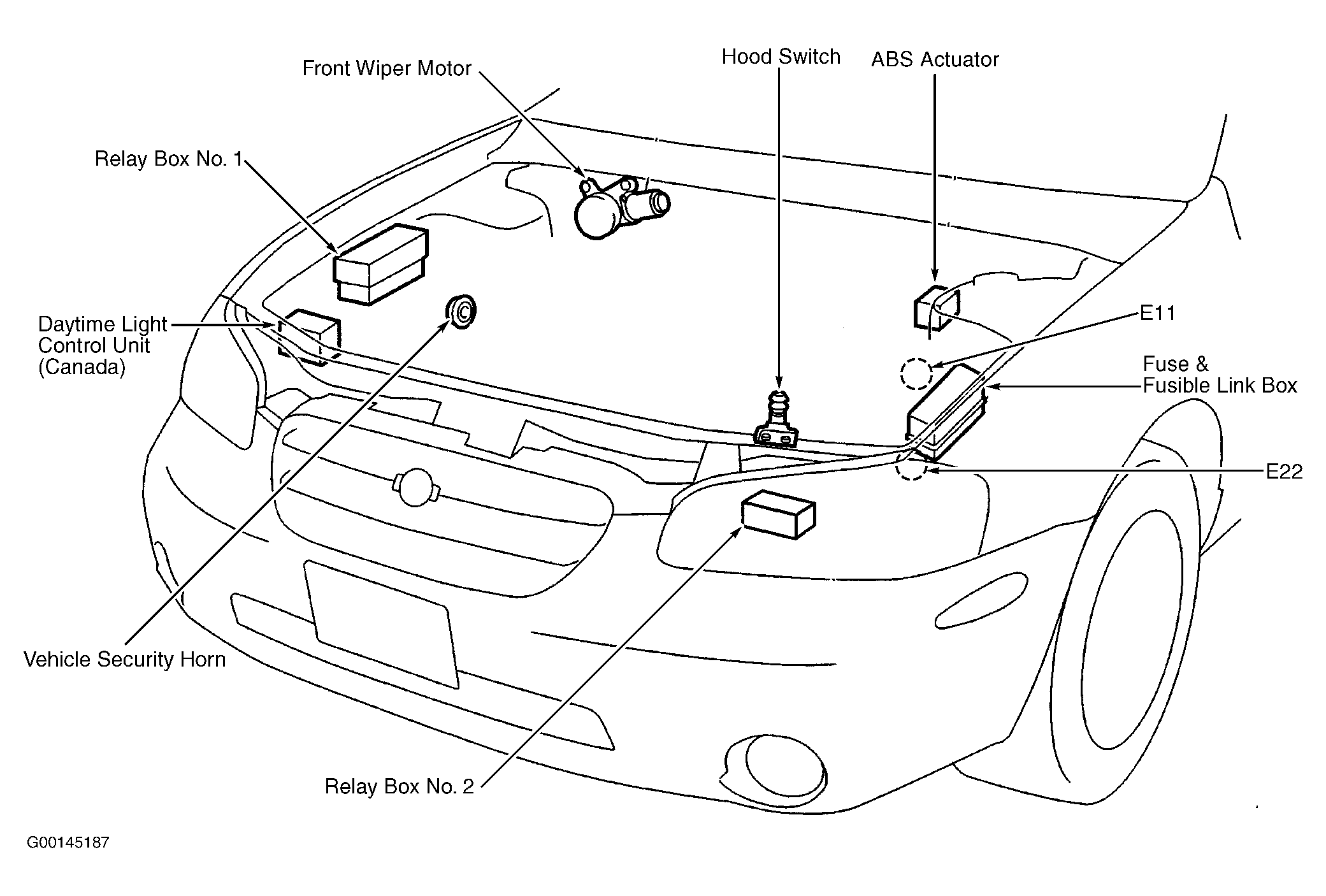 Front Wiper Motor

Hood Switch

ABS Actuator

Relay Box No. 1

Daytime Light
Control Unit
(Canada)

E11

Fuse &
Fusible Link Box

E22

Vehicle Security Horn

Relay Box No. 2

G00145187