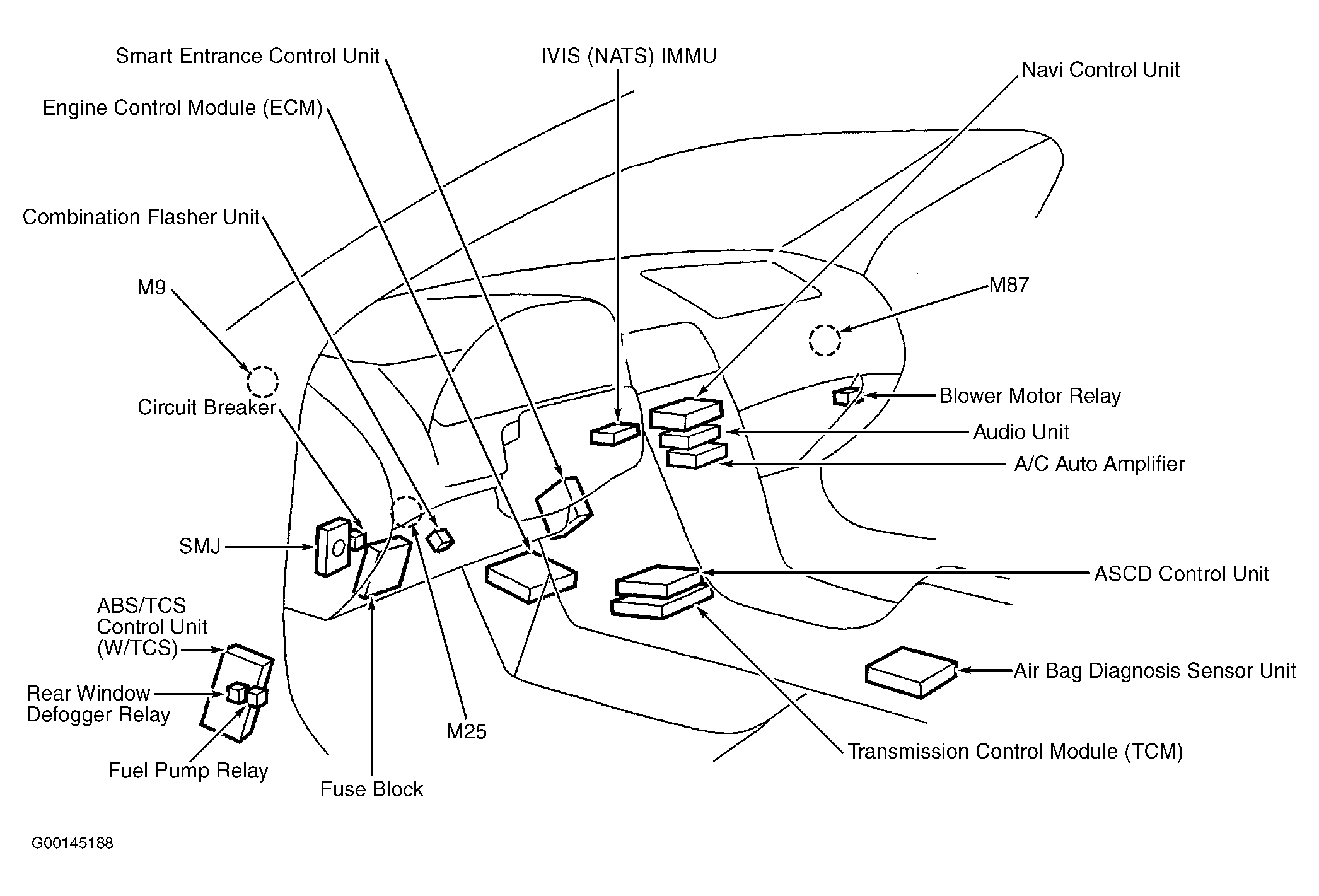 Smart Entrance Control Unit

IVIS (NATS) IMMU

Navi Control Unit

Engine Control Module (ECM)

Combination Flasher Unit

M9

M87

Circuit Breaker

Blower Motor Relay

Audio Unit

A/C Auto Amplifier

SMJ

ASCD Control Unit

ABS/TCS Control Unit (W/TCS)

Air Bag Diagnosis Sensor Unit

Rear Window Defogger Relay

M25

Transmission Control Module (TCM)

Fuel Pump Relay

Fuse Block

G00145188