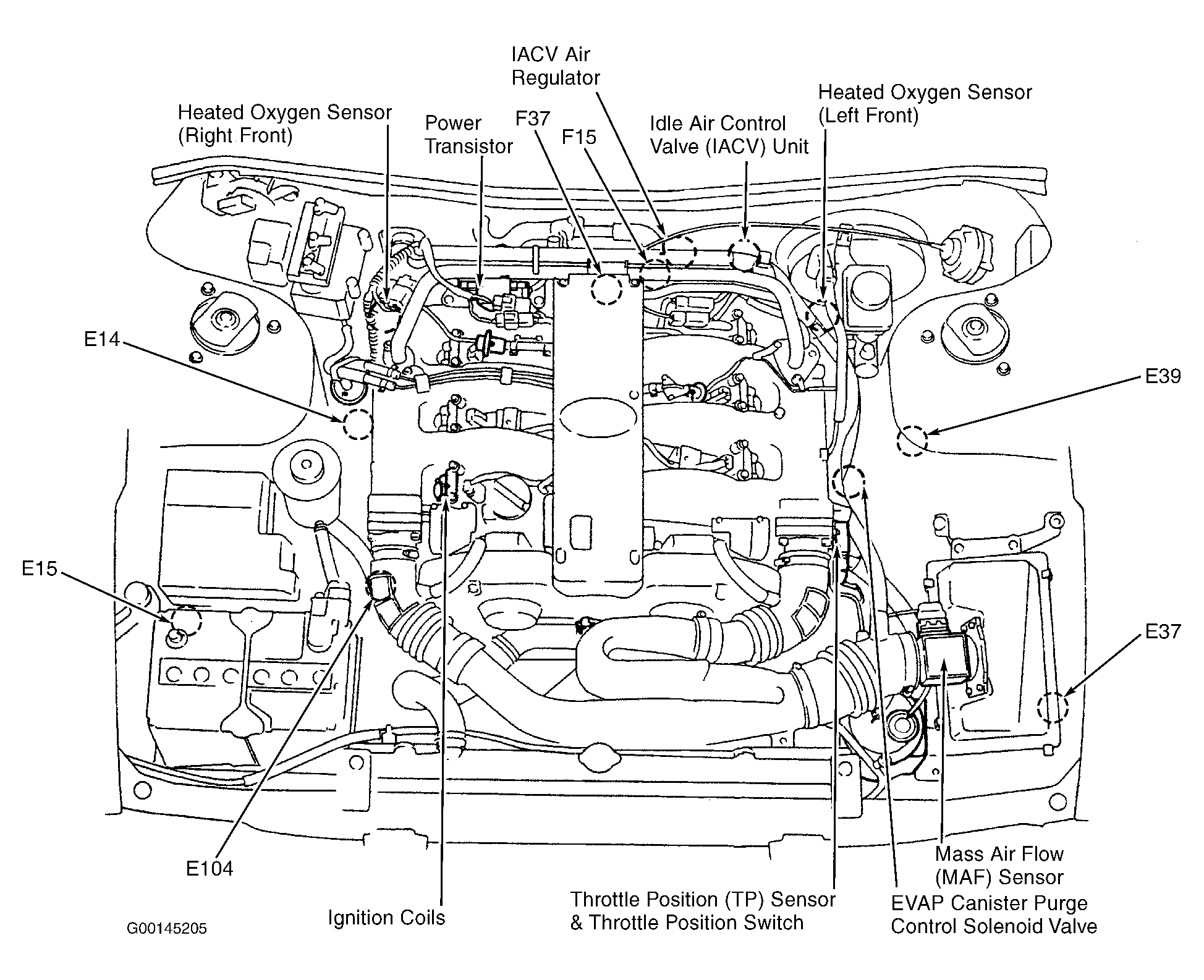 IACV Air Regulator

Heated Oxygen Sensor (Right Front)

Power Transistor

F37

F15

Idle Air Control Valve (IACV) Unit

Heated Oxygen Sensor (Left Front)

E14

E39

E15

E37

E104

Ignition Coils

Throttle Position (TP) Sensor & Throttle Position Switch

Mass Air Flow (MAF) Sensor

EVAP Canister Purge Control Solenoid Valve

G00145205