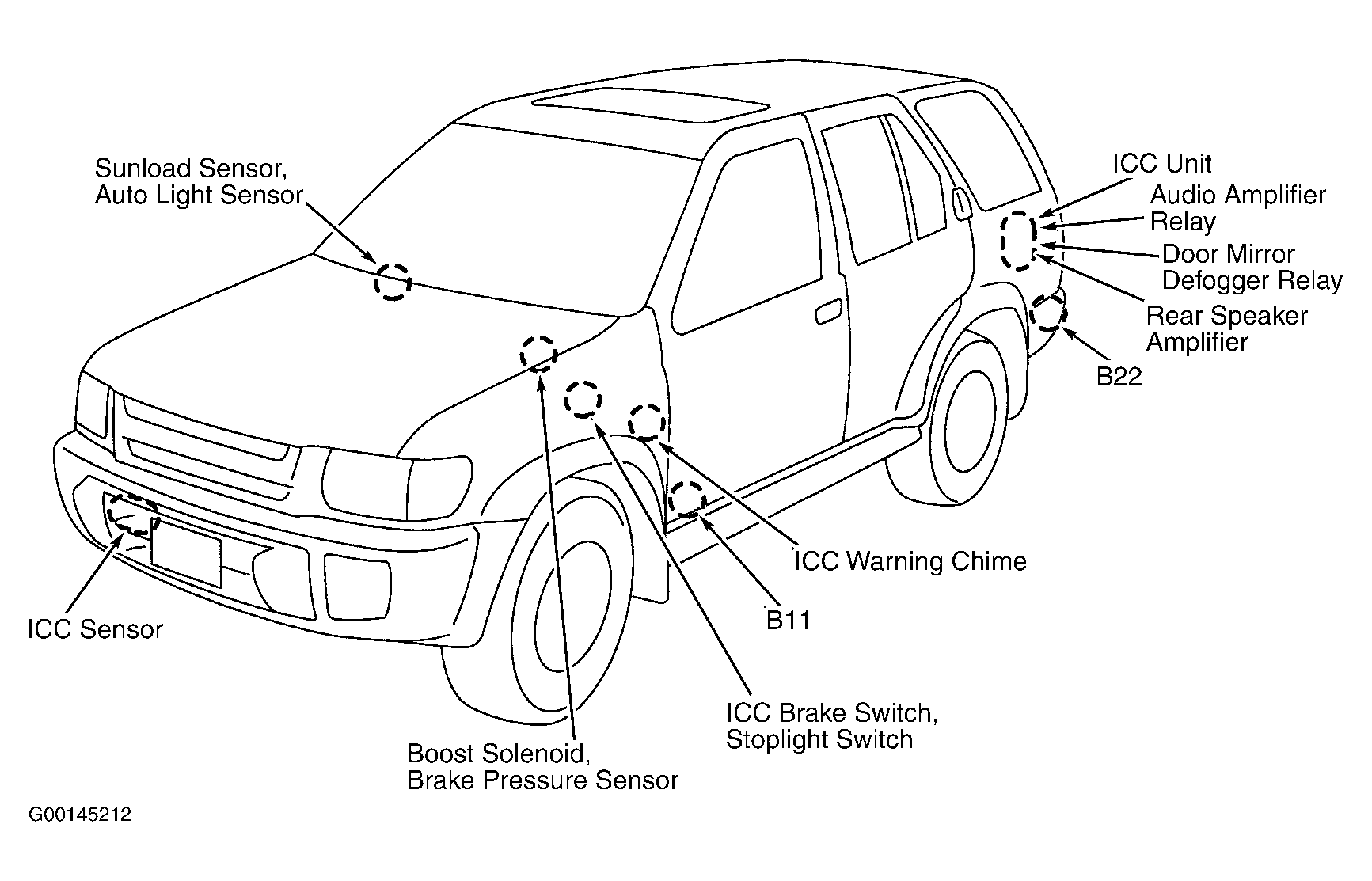 Sunload Sensor,
Auto Light Sensor

ICC Unit
Audio Amplifier
Relay
Door Mirror
Defogger Relay
Rear Speaker
Amplifier

B22

ICC Warning Chime

B11

ICC Sensor

ICC Brake Switch,
Stoplight Switch

Boost Solenoid,
Brake Pressure Sensor

G00145212