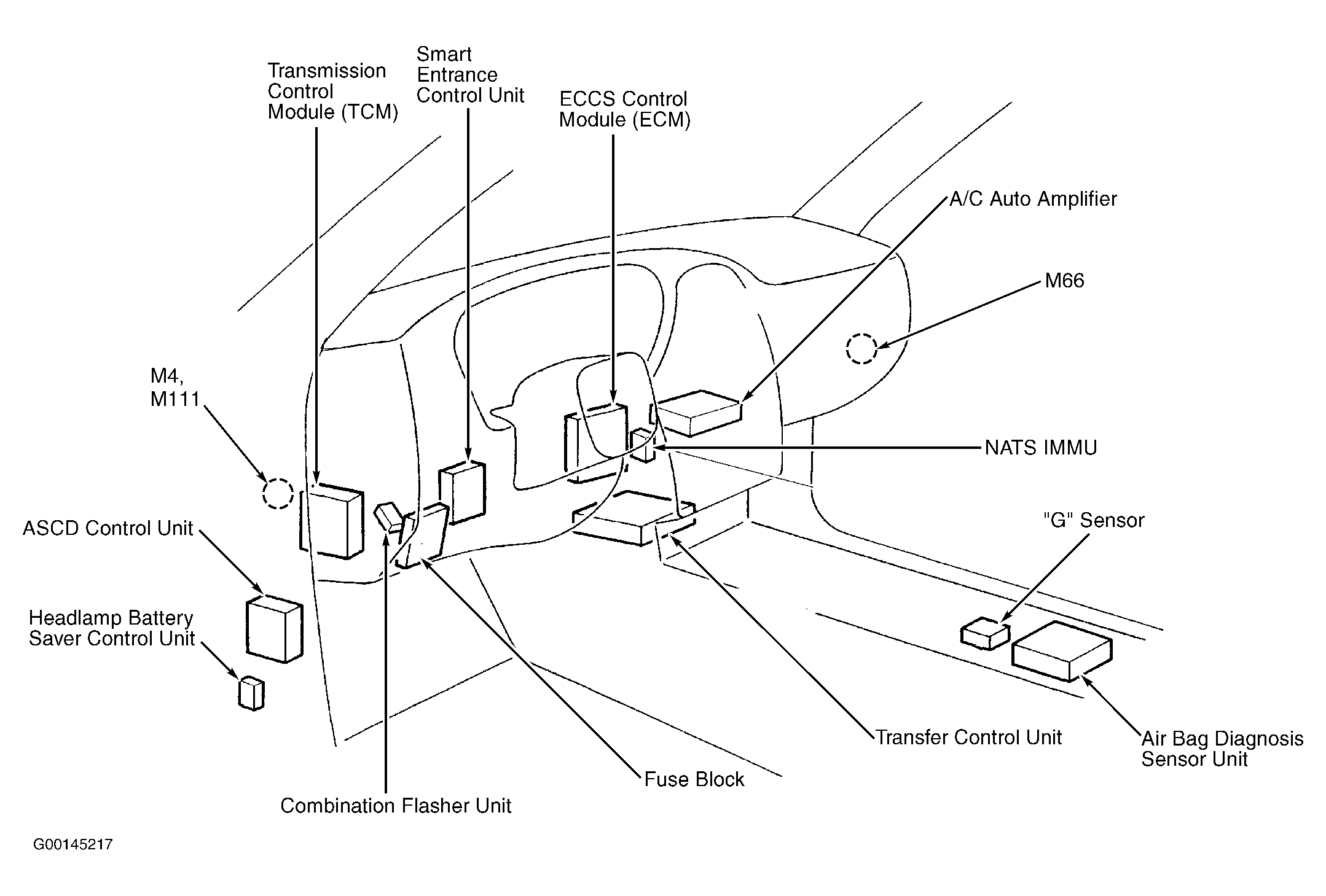 Transmission Control Module (TCM)

Smart Entrance Control Unit

ECCS Control Module (ECM)

A/C Auto Amplifier

M66

M4, M111

NATS IMMU

ASCD Control Unit

"G" Sensor

Headlamp Battery Saver Control Unit

Transfer Control Unit

Air Bag Diagnosis Sensor Unit

Fuse Block

Combination Flasher Unit

G00145217