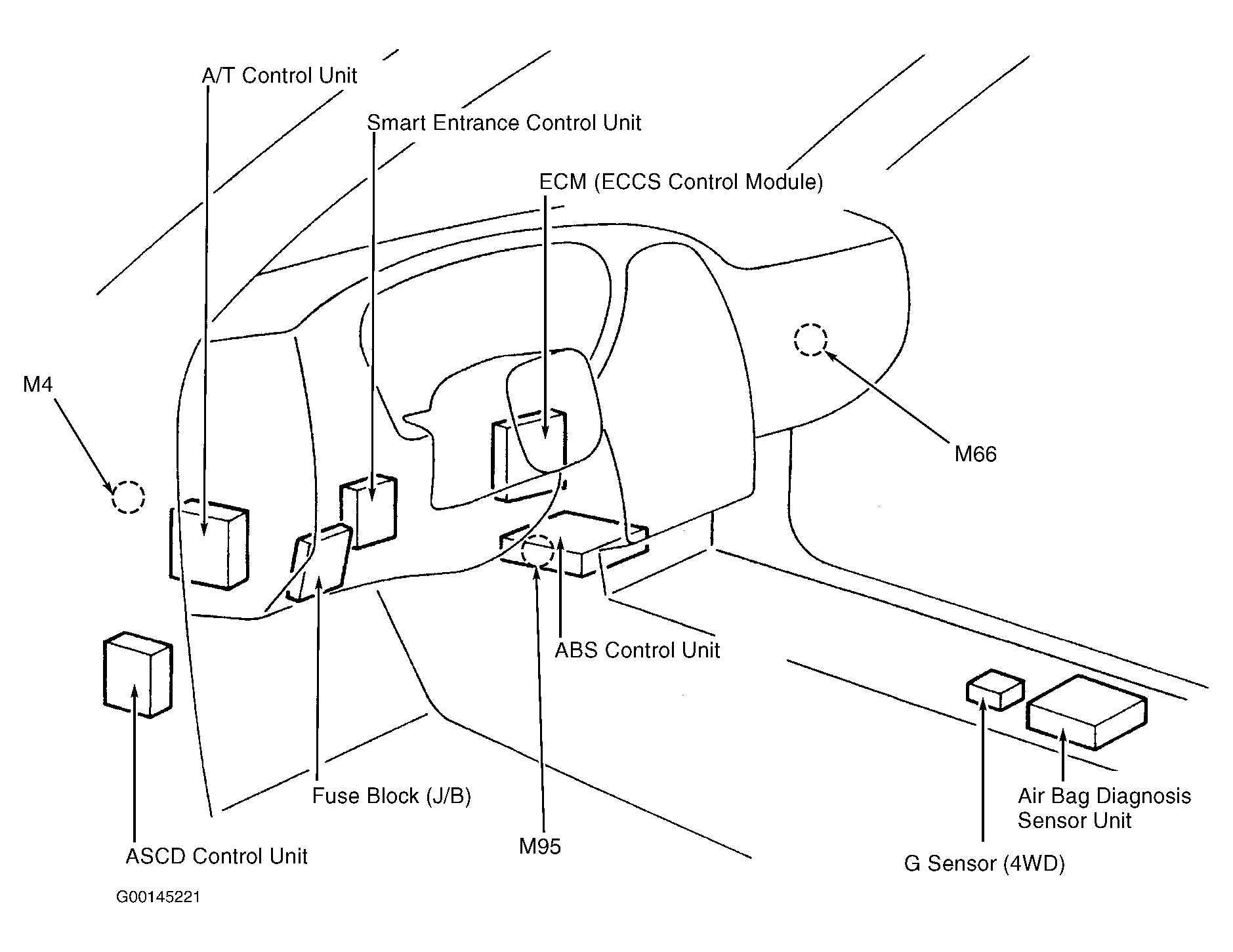 A/T Control Unit

Smart Entrance Control Unit

ECM (ECCS Control Module)

M4

M66

ABS Control Unit

Fuse Block (J/B)

Air Bag Diagnosis Sensor Unit

ASCD Control Unit

M95

G Sensor (4WD)

G00145221