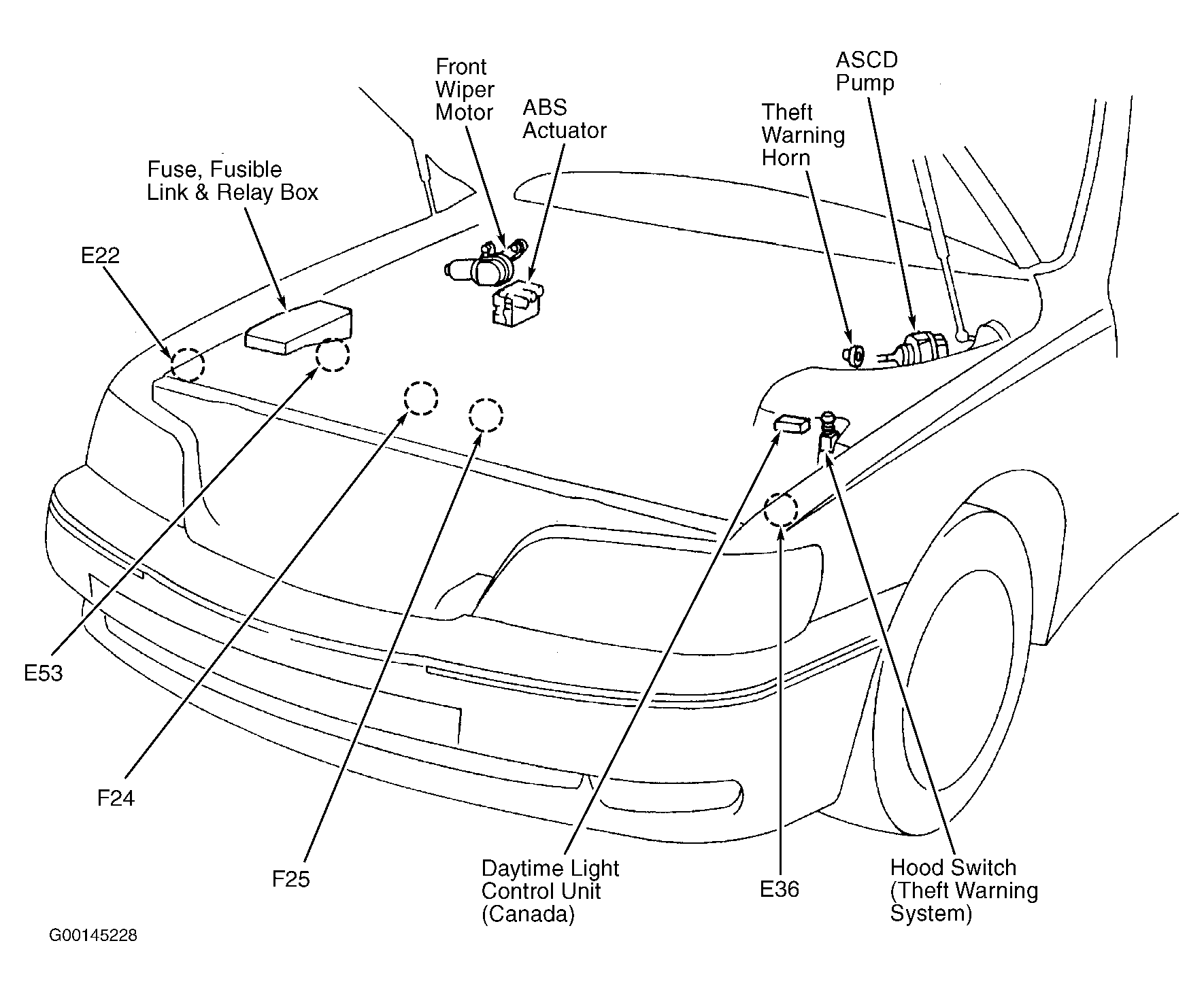 Front Wiper Motor

ABS Actuator

ASCD Pump

Theft Warning Horn

Fuse, Fusible Link & Relay Box

E22

E53

F24

F25

Daytime Light Control Unit (Canada)

E36

Hood Switch (Theft Warning System)

G00145228