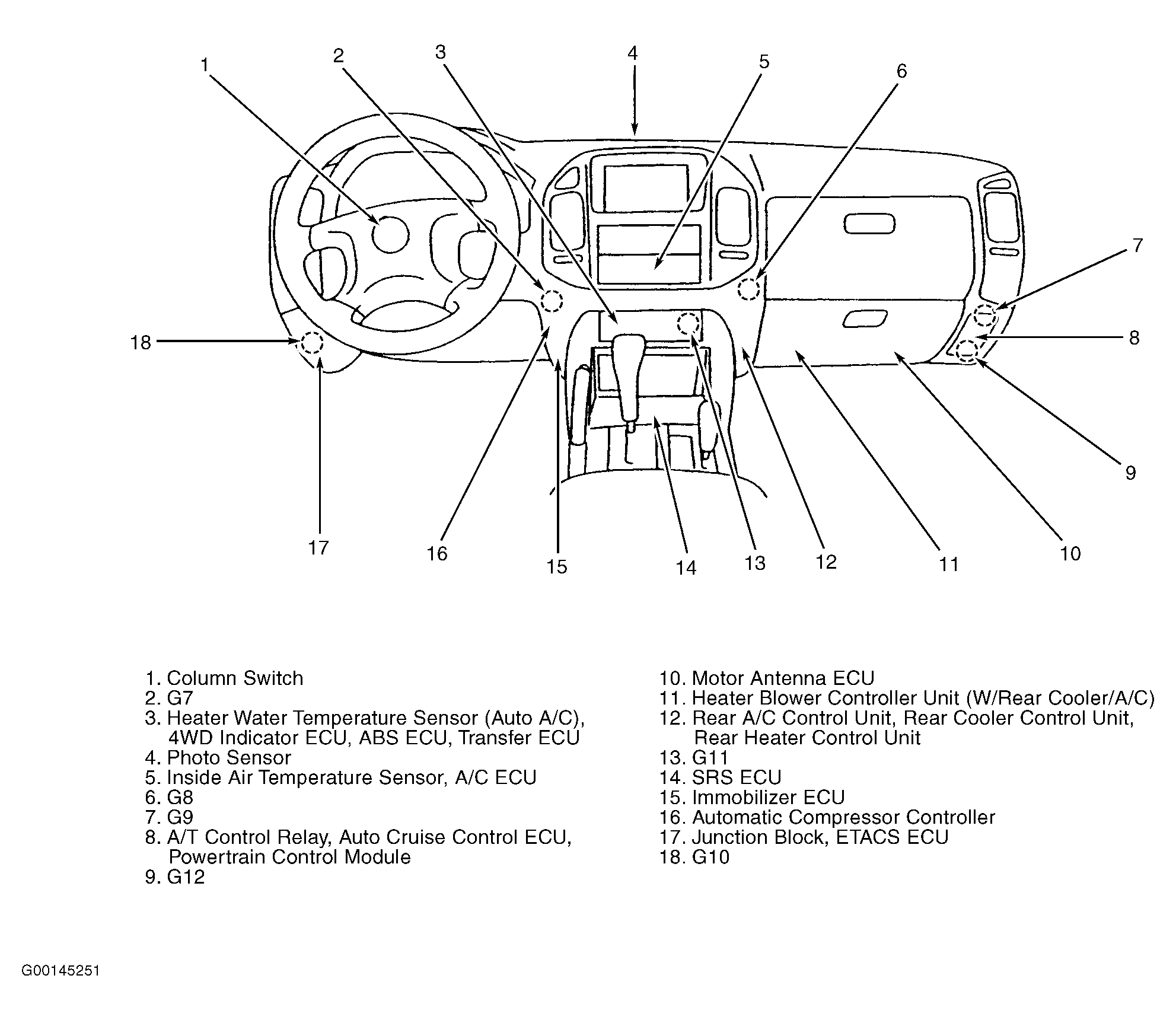 1
2
3
4
5
6
7
8
9
10
11
12
13
14
15
16
17
18

1. Column Switch
2. G7
3. Heater Water Temperature Sensor (Auto A/C), 4WD Indicator ECU, ABS ECU, Transfer ECU
4. Photo Sensor
5. Inside Air Temperature Sensor, A/C ECU
6. G8
7. G9
8. A/T Control Relay, Auto Cruise Control ECU, Powertrain Control Module
9. G12

10. Motor Antenna ECU
11. Heater Blower Controller Unit (W/Rear Cooler/A/C)
12. Rear A/C Control Unit, Rear Cooler Control Unit, Rear Heater Control Unit
13. G11
14. SRS ECU
15. Immobilizer ECU
16. Automatic Compressor Controller
17. Junction Block, ETACS ECU
18. G10

G00145251