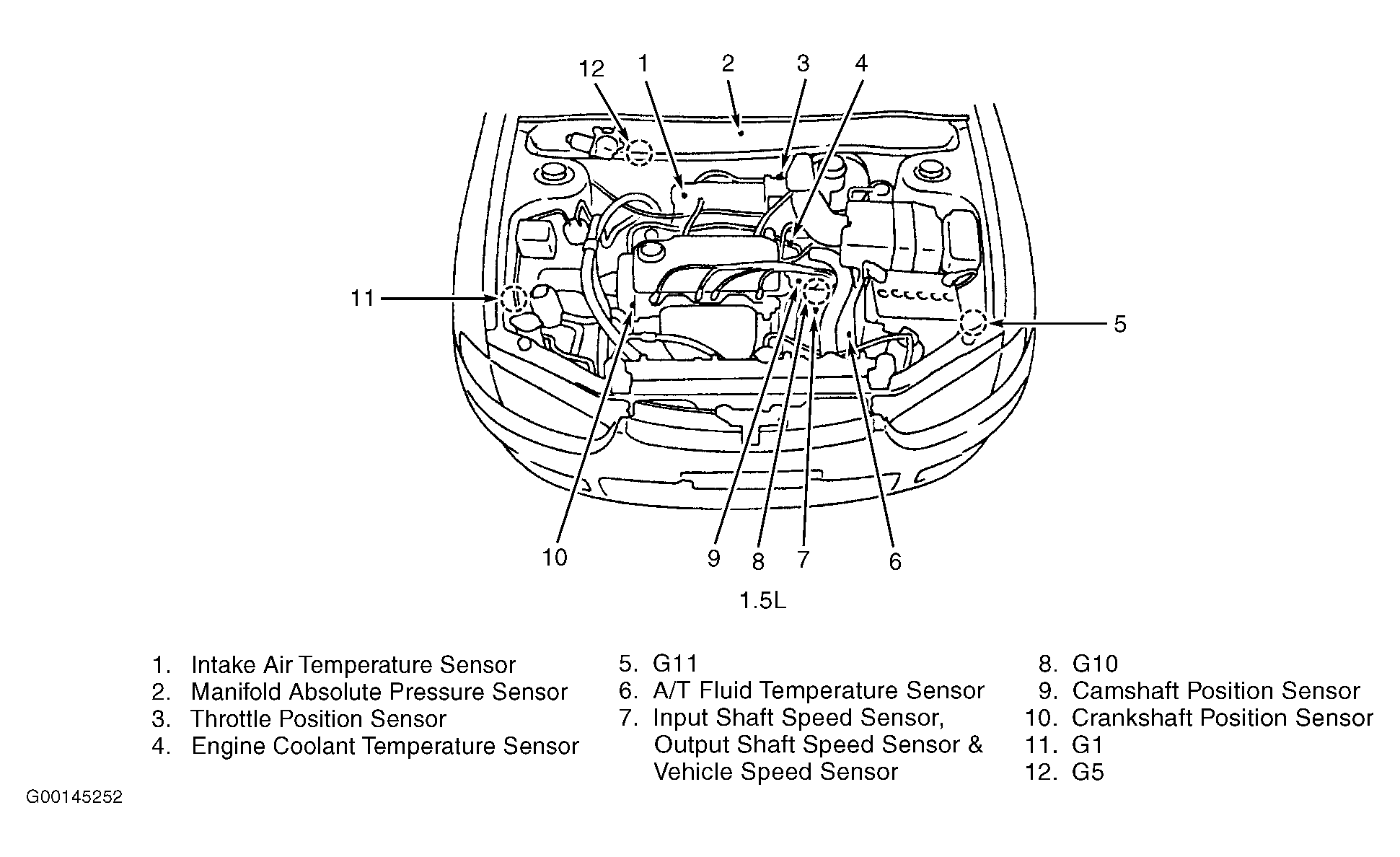 12 1 2 3 4

11

5

10 9 8 7 6

1.5L

1. Intake Air Temperature Sensor
2. Manifold Absolute Pressure Sensor
3. Throttle Position Sensor
4. Engine Coolant Temperature Sensor

5. G11
6. A/T Fluid Temperature Sensor
7. Input Shaft Speed Sensor, Output Shaft Speed Sensor & Vehicle Speed Sensor

8. G10
9. Camshaft Position Sensor
10. Crankshaft Position Sensor
11. G1
12. G5

G00145252