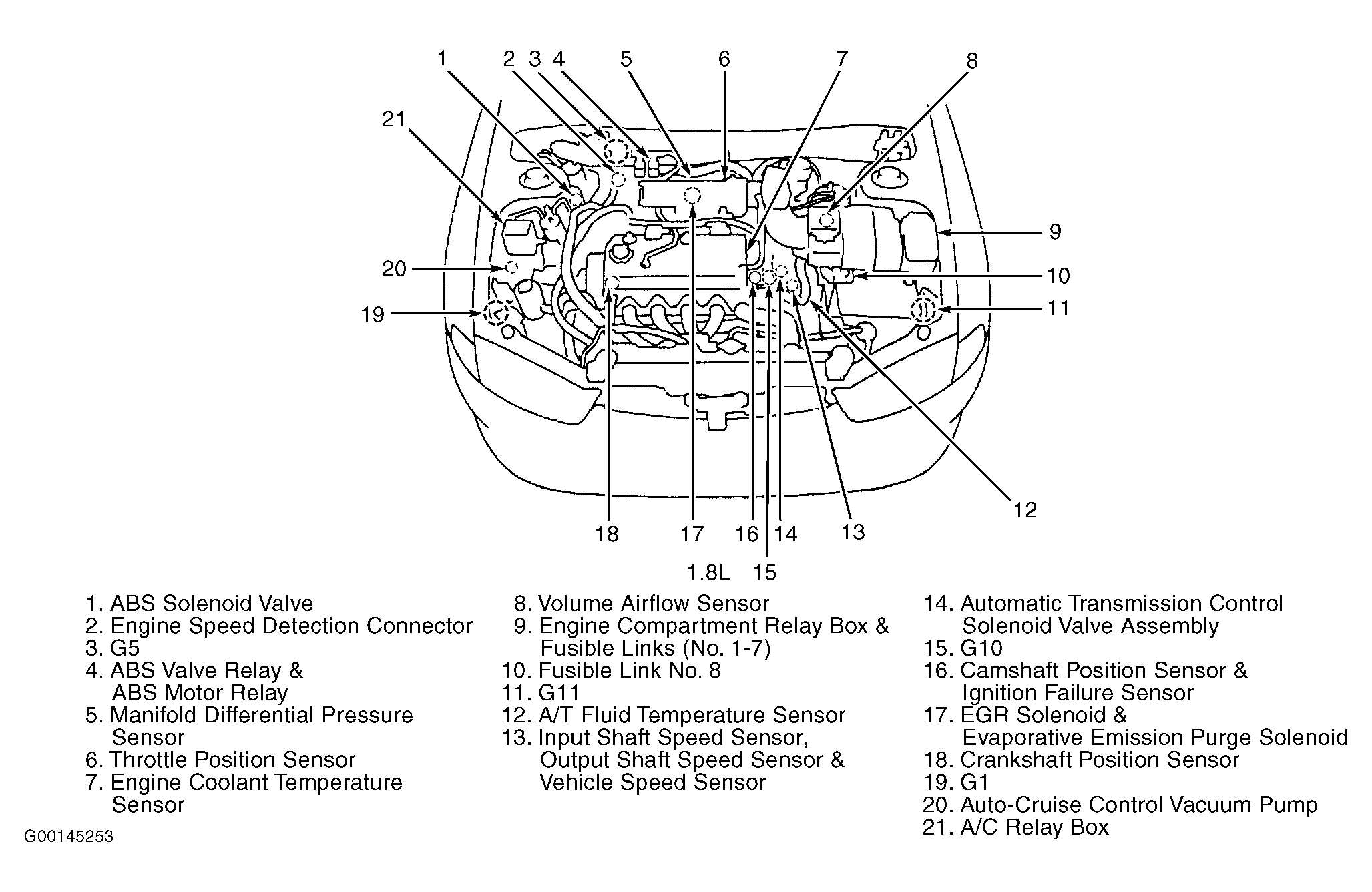 1 2 3 4 5 6 7 8

21

9

20

10

19

11

12

18 17 16 14 13

1.8L 15

1. ABS Solenoid Valve
2. Engine Speed Detection Connector
3. G5
4. ABS Valve Relay & ABS Motor Relay
5. Manifold Differential Pressure Sensor
6. Throttle Position Sensor
7. Engine Coolant Temperature Sensor

8. Volume Airflow Sensor
9. Engine Compartment Relay Box & Fusible Links (No. 1-7)
10. Fusible Link No. 8
11. G11
12. A/T Fluid Temperature Sensor
13. Input Shaft Speed Sensor, Output Shaft Speed Sensor & Vehicle Speed Sensor

14. Automatic Transmission Control Solenoid Valve Assembly
15. G10
16. Camshaft Position Sensor & Ignition Failure Sensor
17. EGR Solenoid & Evaporative Emission Purge Solenoid
18. Crankshaft Position Sensor
19. G1
20. Auto-Cruise Control Vacuum Pump
21. A/C Relay Box

G00145253