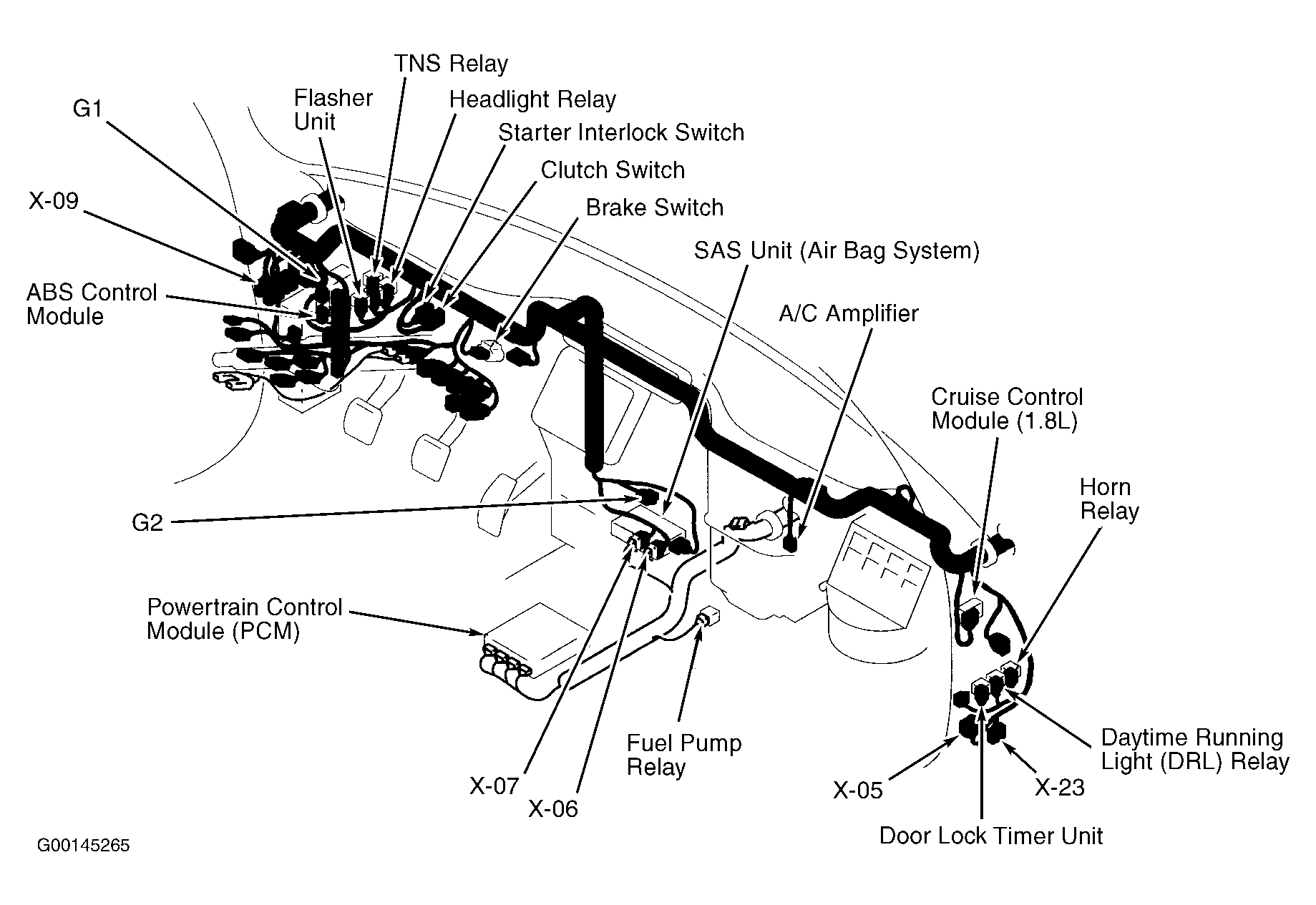 TNS Relay
Flasher Unit
Headlight Relay
G1
Starter Interlock Switch
Clutch Switch
X-09
Brake Switch
SAS Unit (Air Bag System)
ABS Control Module
A/C Amplifier
Cruise Control Module (1.8L)
Horn Relay
G2
Powertrain Control Module (PCM)
Fuel Pump Relay
Daytime Running Light (DRL) Relay
X-07
X-06
X-05
X-23
Door Lock Timer Unit
G00145265