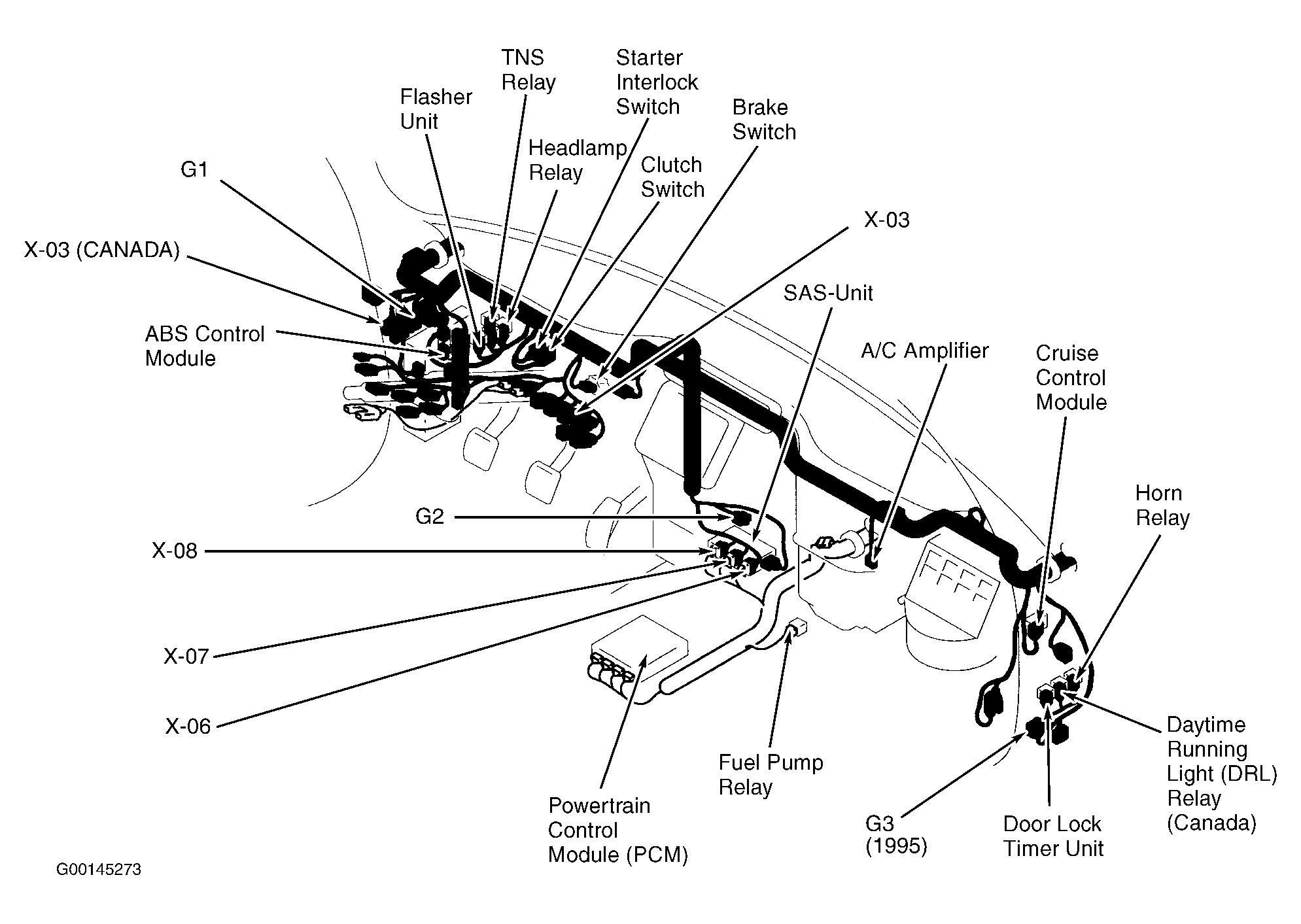 TNS Relay

Starter Interlock Switch

Flasher Unit

Brake Switch

Headlamp Relay

Clutch Switch

G1

X-03

X-03 (CANADA)

SAS-Unit

ABS Control Module

A/C Amplifier

Cruise Control Module

Horn Relay

G2

X-08

X-07

X-06

Daytime Running Light (DRL) Relay (Canada)

Fuel Pump Relay

Powertrain Control Module (PCM)

G3 (1995)

Door Lock Timer Unit

G00145273